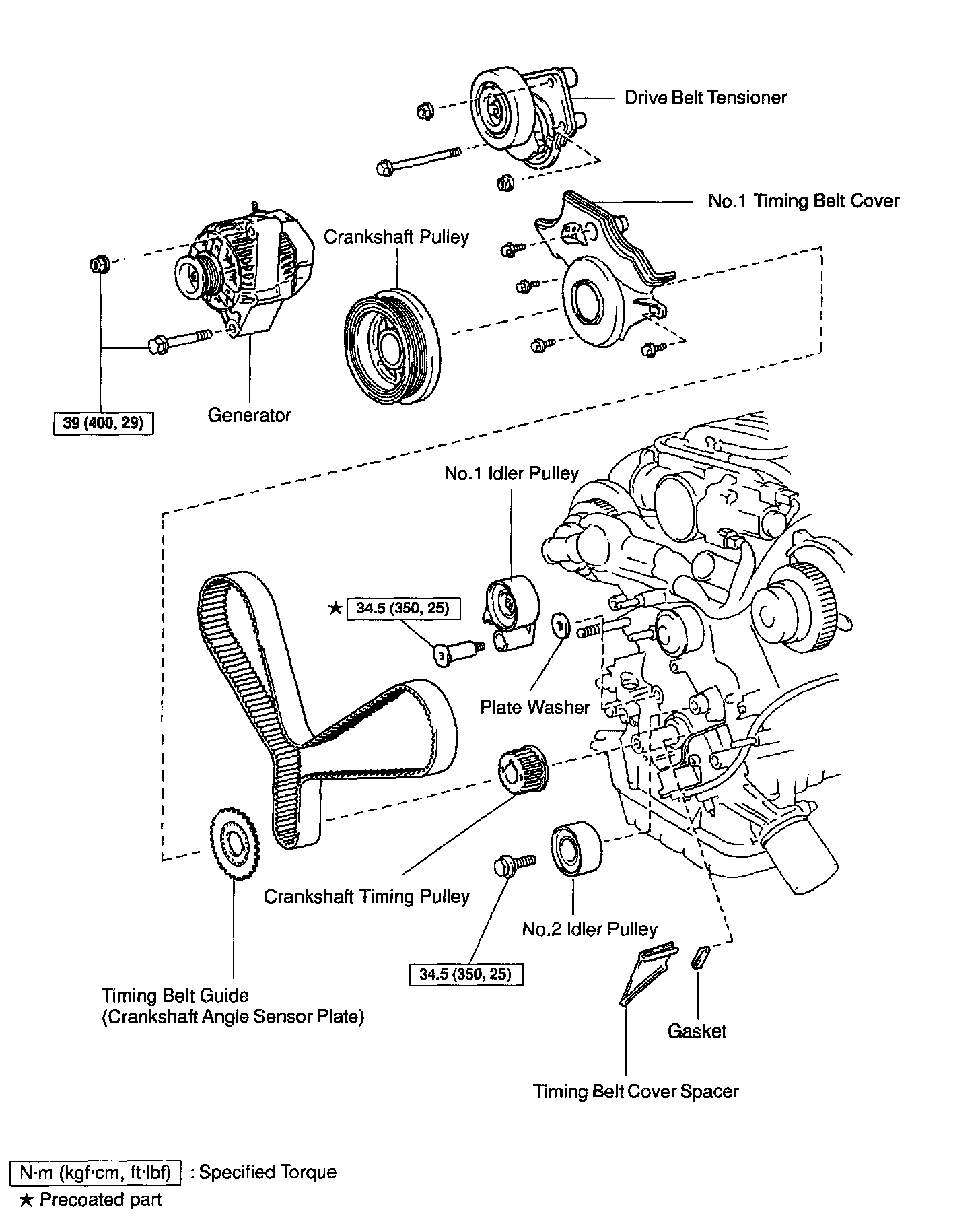 Drive Belt Tensioner

No.1 Timing Belt Cover

Crankshaft Pulley

39 (400, 29)

Generator

No.1 Idler Pulley

★ 34.5 (350, 25)

Plate Washer

Crankshaft Timing Pulley

No.2 Idler Pulley

34.5 (350, 25)

Timing Belt Guide
(Crankshaft Angle Sensor Plate)

Gasket

Timing Belt Cover Spacer

N·m (kgf·cm, ft·lbf) : Specified Torque
★ Precoated part