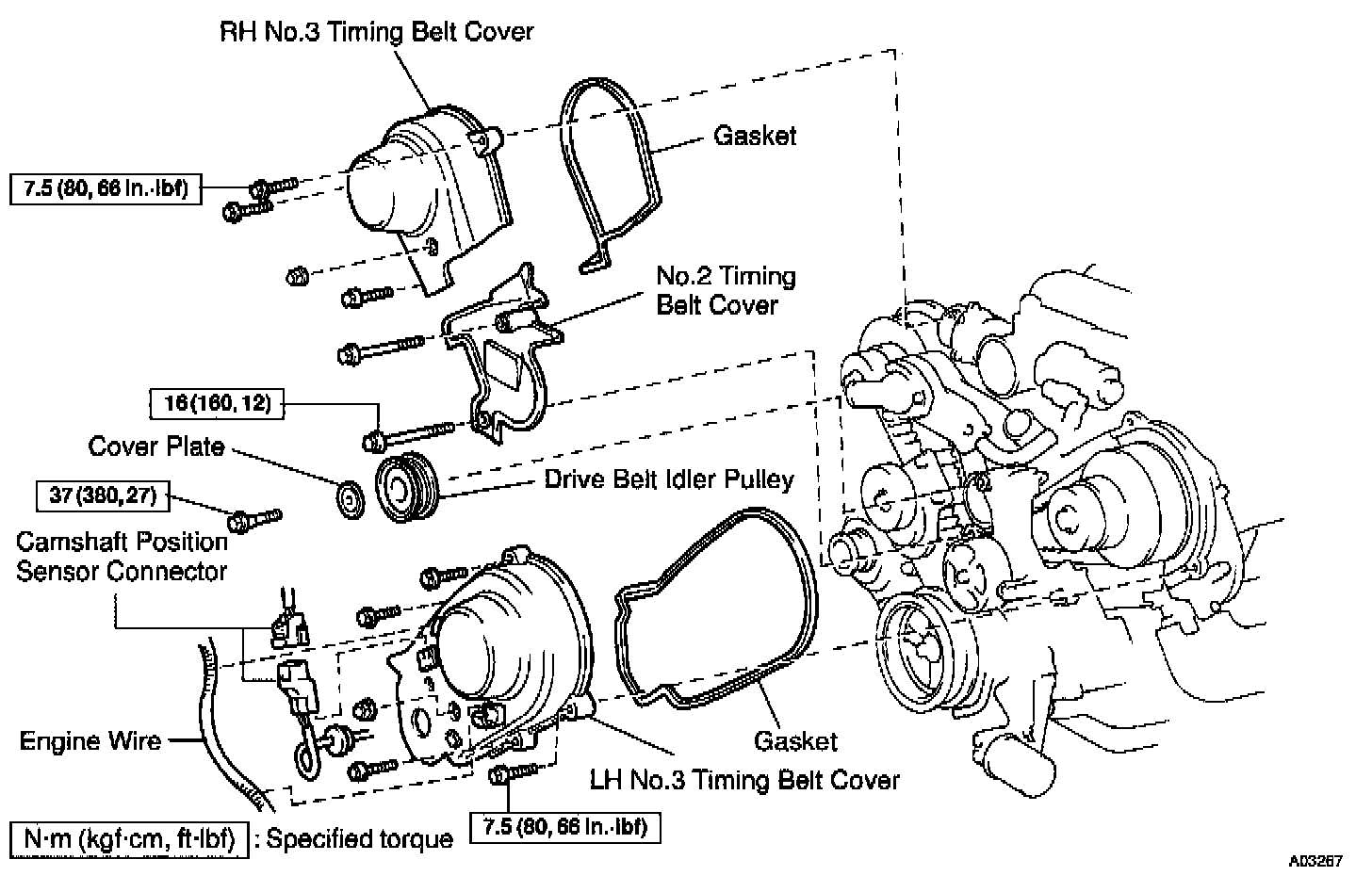 RH No.3 Timing Belt Cover

Gasket

7.5 (80, 66 in.·lbf)

No.2 Timing Belt Cover

16 (160, 12)

Cover Plate

Drive Belt Idler Pulley

37 (380, 27)

Camshaft Position Sensor Connector

Engine Wire

Gasket

LH No.3 Timing Belt Cover

7.5 (80, 66 in.·lbf)

N·m (kgf·cm, ft·lbf) : Specified torque

A03267