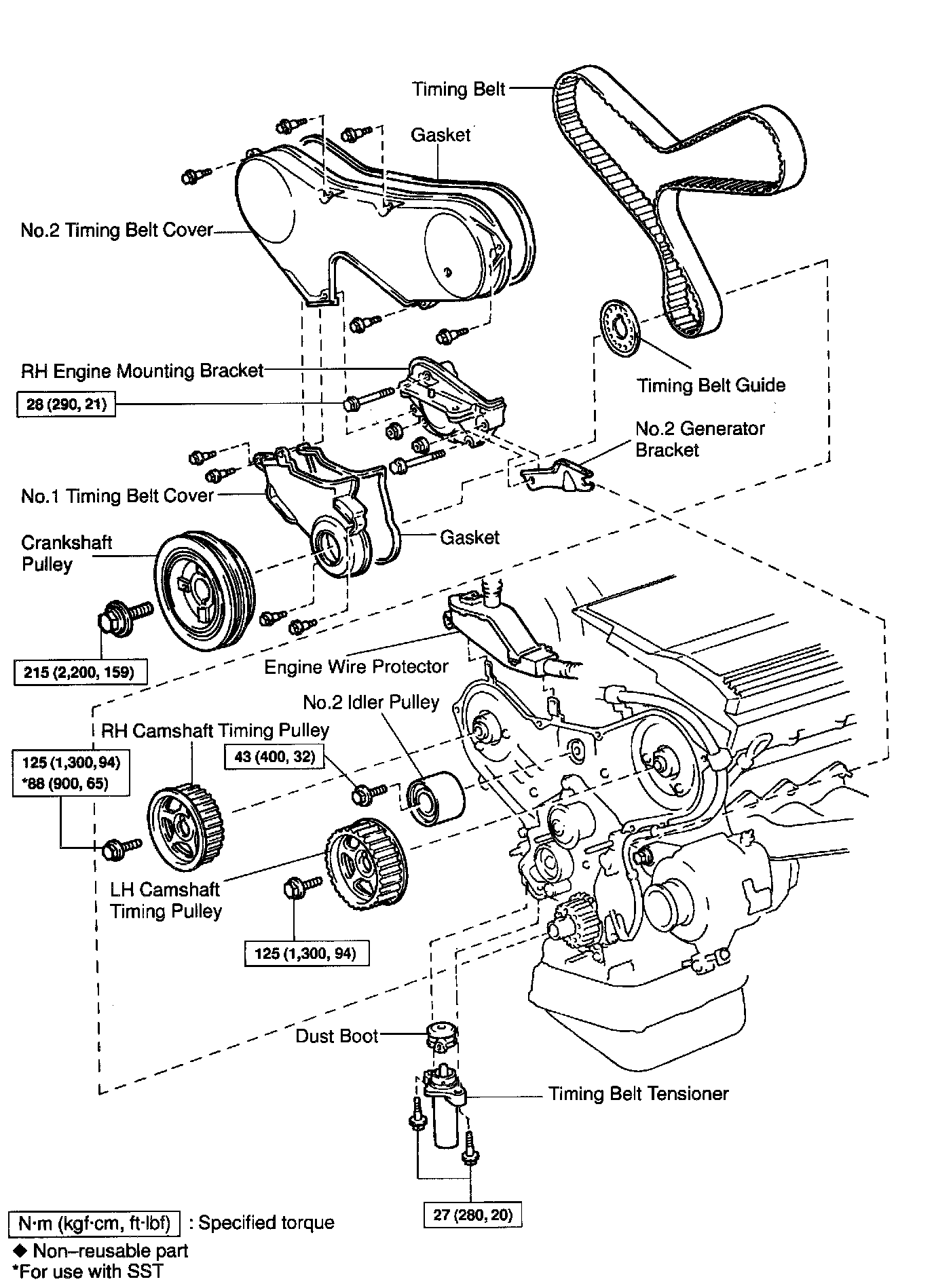 Timing Belt

Gasket

No.2 Timing Belt Cover

RH Engine Mounting Bracket

28 (290, 21)

Timing Belt Guide

No.2 Generator Bracket

No.1 Timing Belt Cover

Gasket

Crankshaft Pulley

215 (2,200, 159)

Engine Wire Protector

No.2 Idler Pulley

RH Camshaft Timing Pulley

125 (1,300, 94)
*88 (900, 65)

43 (400, 32)

LH Camshaft Timing Pulley

125 (1,300, 94)

Dust Boot

Timing Belt Tensioner

27 (280, 20)

N·m (kgf·cm, ft·lbf) : Specified torque
◆ Non–reusable part
*For use with SST