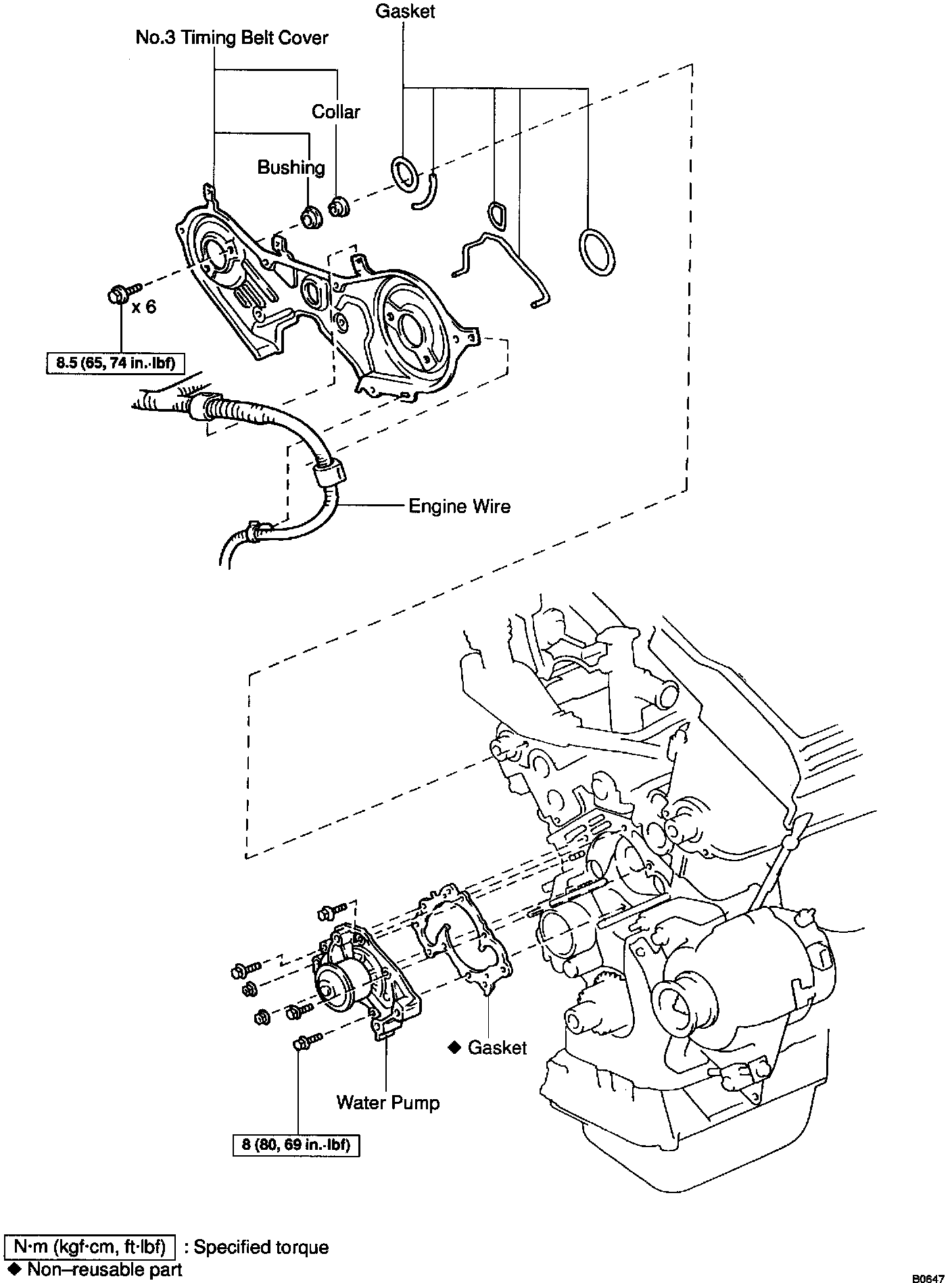 Gasket

No.3 Timing Belt Cover

Collar

Bushing

x 6

8.5 (65, 74 in.·lbf)

Engine Wire

◆ Gasket

Water Pump

8 (80, 69 in.·lbf)

N·m (kgf·cm, ft·lbf) : Specified torque

◆ Non–reusable part

B0647