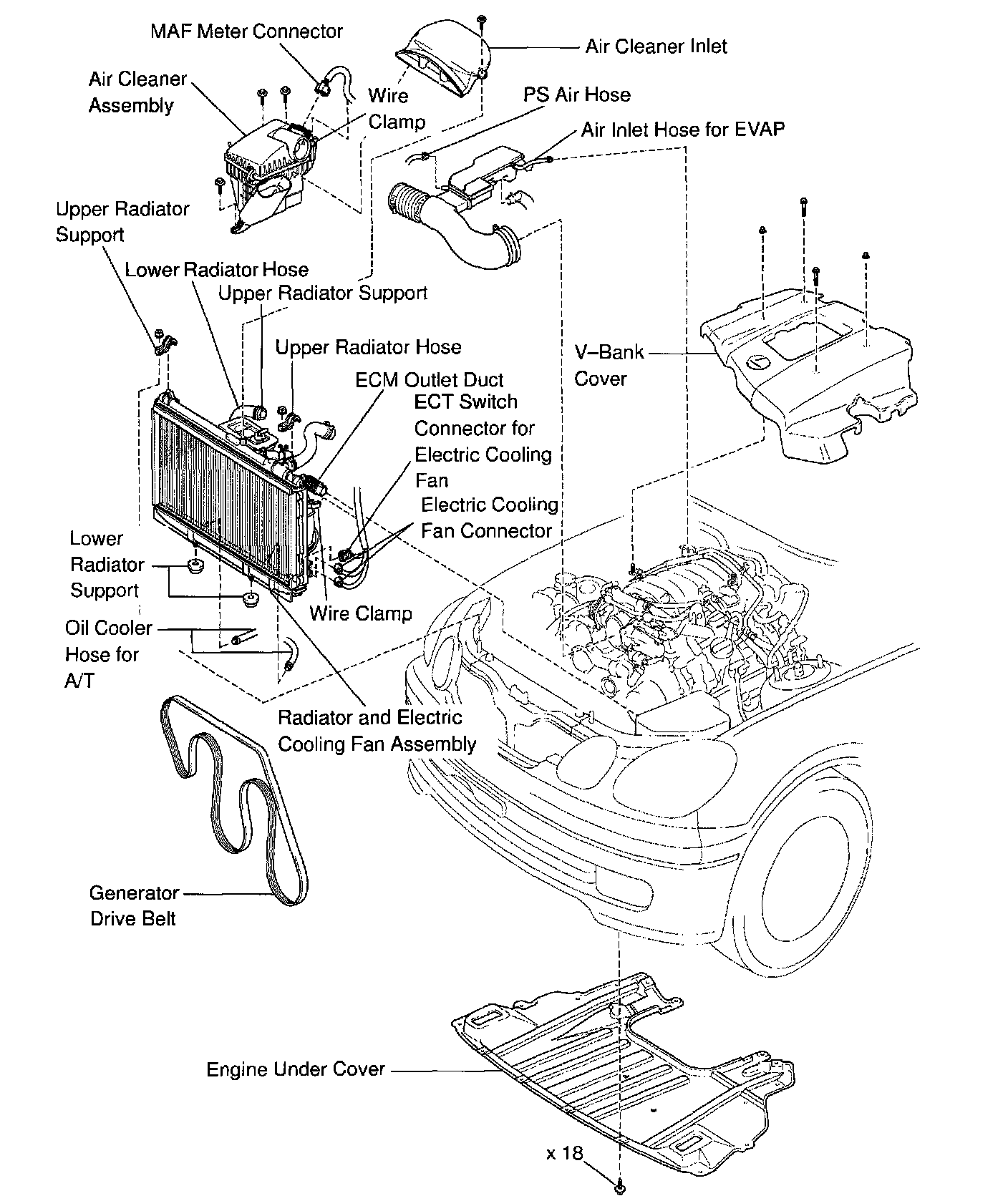 MAF Meter Connector

Air Cleaner Inlet

Air Cleaner Assembly

Wire Clamp

PS Air Hose

Air Inlet Hose for EVAP

Upper Radiator Support

Lower Radiator Hose

Upper Radiator Support

Upper Radiator Hose

V–Bank Cover

ECM Outlet Duct

ECT Switch Connector for Electric Cooling Fan

Electric Cooling Fan Connector

Lower Radiator Support

Wire Clamp

Oil Cooler Hose for A/T

Radiator and Electric Cooling Fan Assembly

Generator Drive Belt

Engine Under Cover

x 18