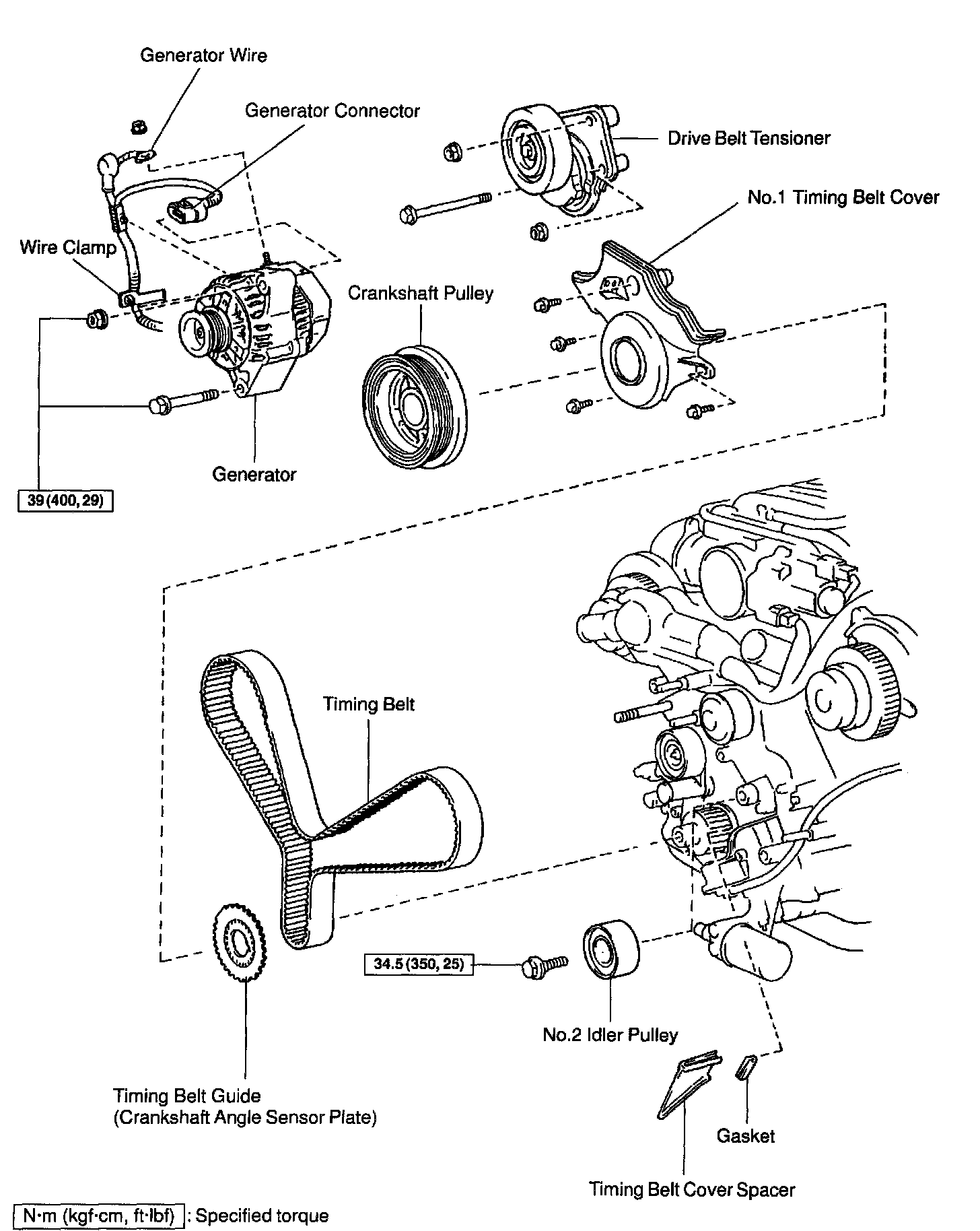 Generator Wire

Generator Connector

Drive Belt Tensioner

No.1 Timing Belt Cover

Wire Clamp

Crankshaft Pulley

Generator

39 (400, 29)

Timing Belt

34.5 (350, 25)

No.2 Idler Pulley

Timing Belt Guide
(Crankshaft Angle Sensor Plate)

Gasket

Timing Belt Cover Spacer

N·m (kgf·cm, ft·lbf) : Specified torque