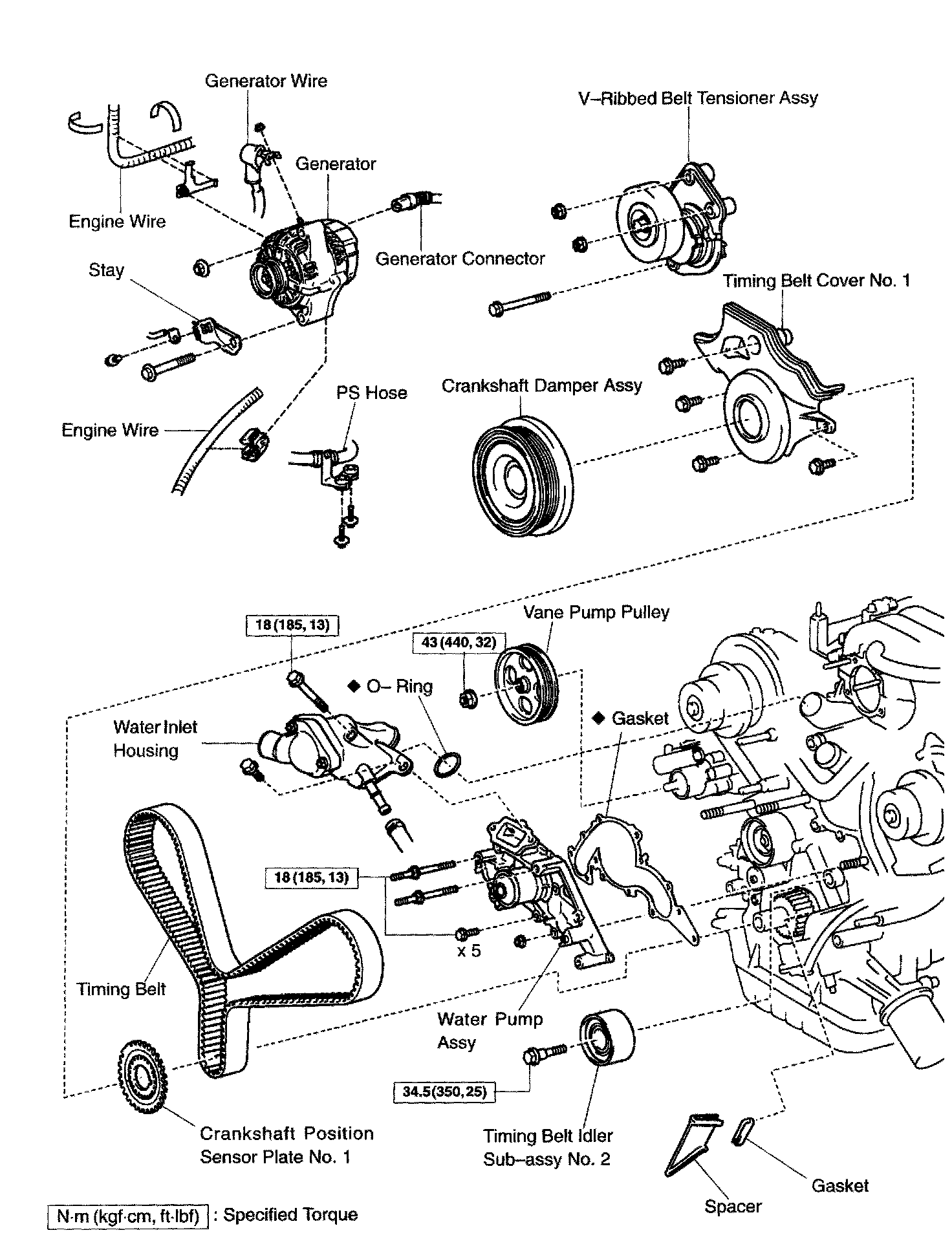 Generator Wire

V–Ribbed Belt Tensioner Assy

Generator

Engine Wire

Generator Connector

Stay

Timing Belt Cover No. 1

PS Hose

Crankshaft Damper Assy

Engine Wire

18 (185, 13)

Vane Pump Pulley

43 (440, 32)

◆ O– Ring

◆ Gasket

Water Inlet Housing

18 (185, 13)

x 5

Timing Belt

Water Pump Assy

34.5 (350, 25)

Crankshaft Position Sensor Plate No. 1

Timing Belt Idler Sub–assy No. 2

Gasket

Spacer

N·m (kgf·cm, ft·lbf) : Specified Torque