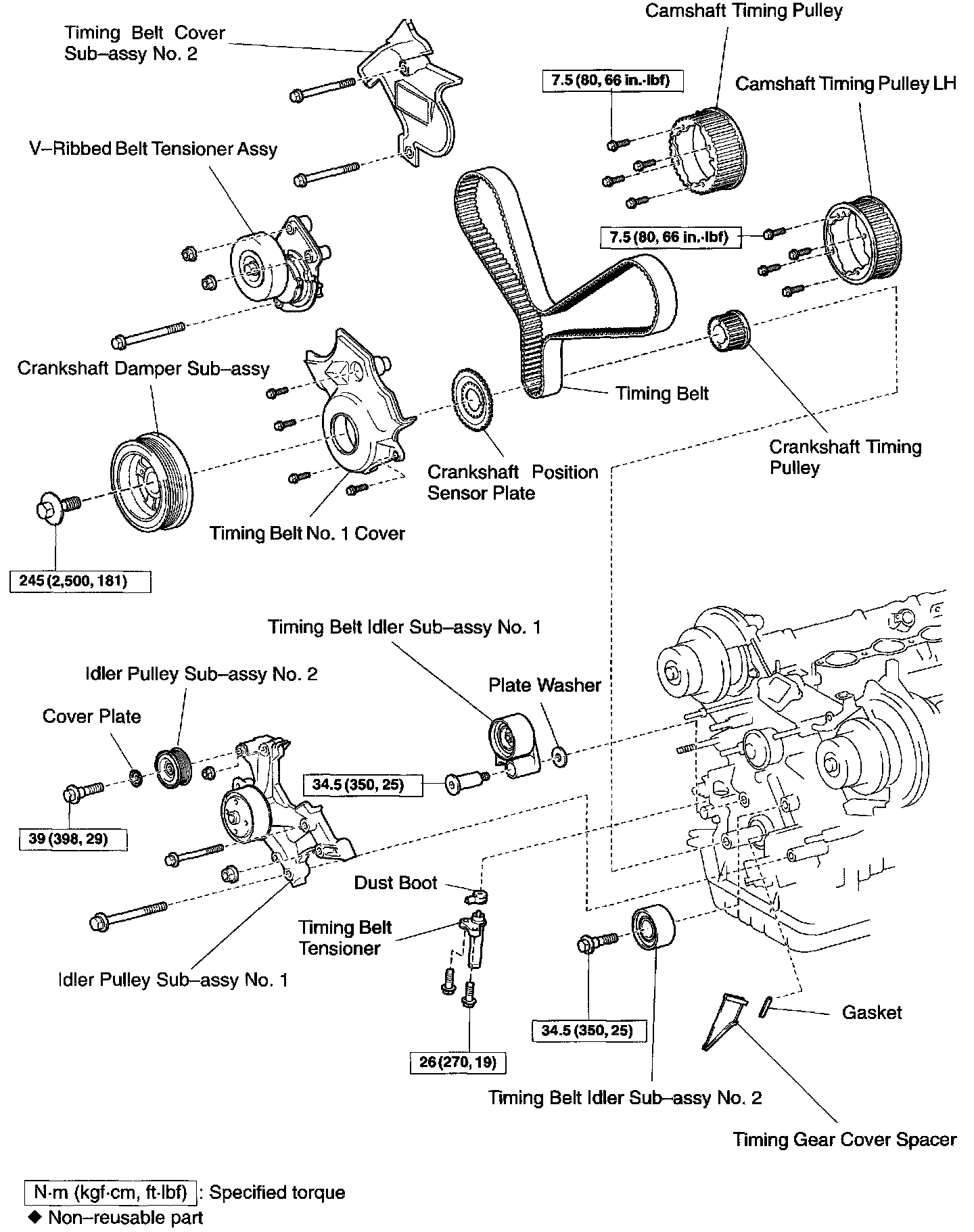 Timing Belt Cover Sub–assy No. 2

Camshaft Timing Pulley

7.5 (80, 66 in.·lbf)

Camshaft Timing Pulley LH

V–Ribbed Belt Tensioner Assy

7.5 (80, 66 in.·lbf)

Crankshaft Damper Sub–assy

Timing Belt

Crankshaft Timing Pulley

Crankshaft Position Sensor Plate

Timing Belt No. 1 Cover

245 (2,500, 181)

Timing Belt Idler Sub–assy No. 1

Idler Pulley Sub–assy No. 2

Plate Washer

Cover Plate

34.5 (350, 25)

39 (398, 29)

Dust Boot

Timing Belt Tensioner

Idler Pulley Sub–assy No. 1

Gasket

34.5 (350, 25)

26 (270, 19)

Timing Belt Idler Sub–assy No. 2

Timing Gear Cover Spacer

N·m (kgf·cm, ft·lbf) : Specified torque

◆ Non–reusable part