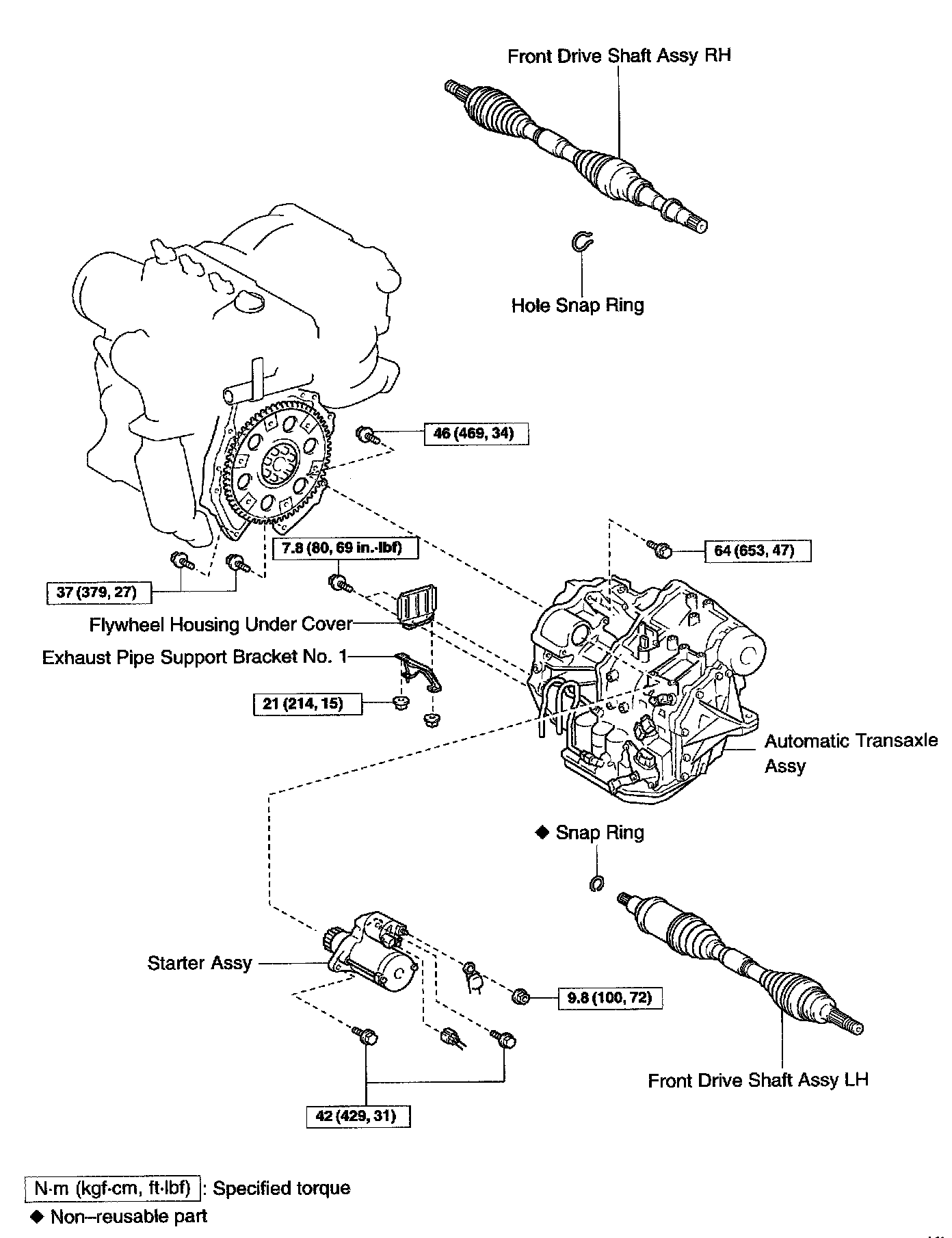 Front Drive Shaft Assy RH

Hole Snap Ring

46 (469, 34)

64 (653, 47)

7.8 (80, 69 in.·lbf)

37 (379, 27)

Flywheel Housing Under Cover

Exhaust Pipe Support Bracket No. 1

21 (214, 15)

Automatic Transaxle Assy

◆ Snap Ring

Starter Assy

9.8 (100, 72)

Front Drive Shaft Assy LH

42 (429, 31)

N·m (kgf·cm, ft·lbf) : Specified torque

◆ Non–reusable part