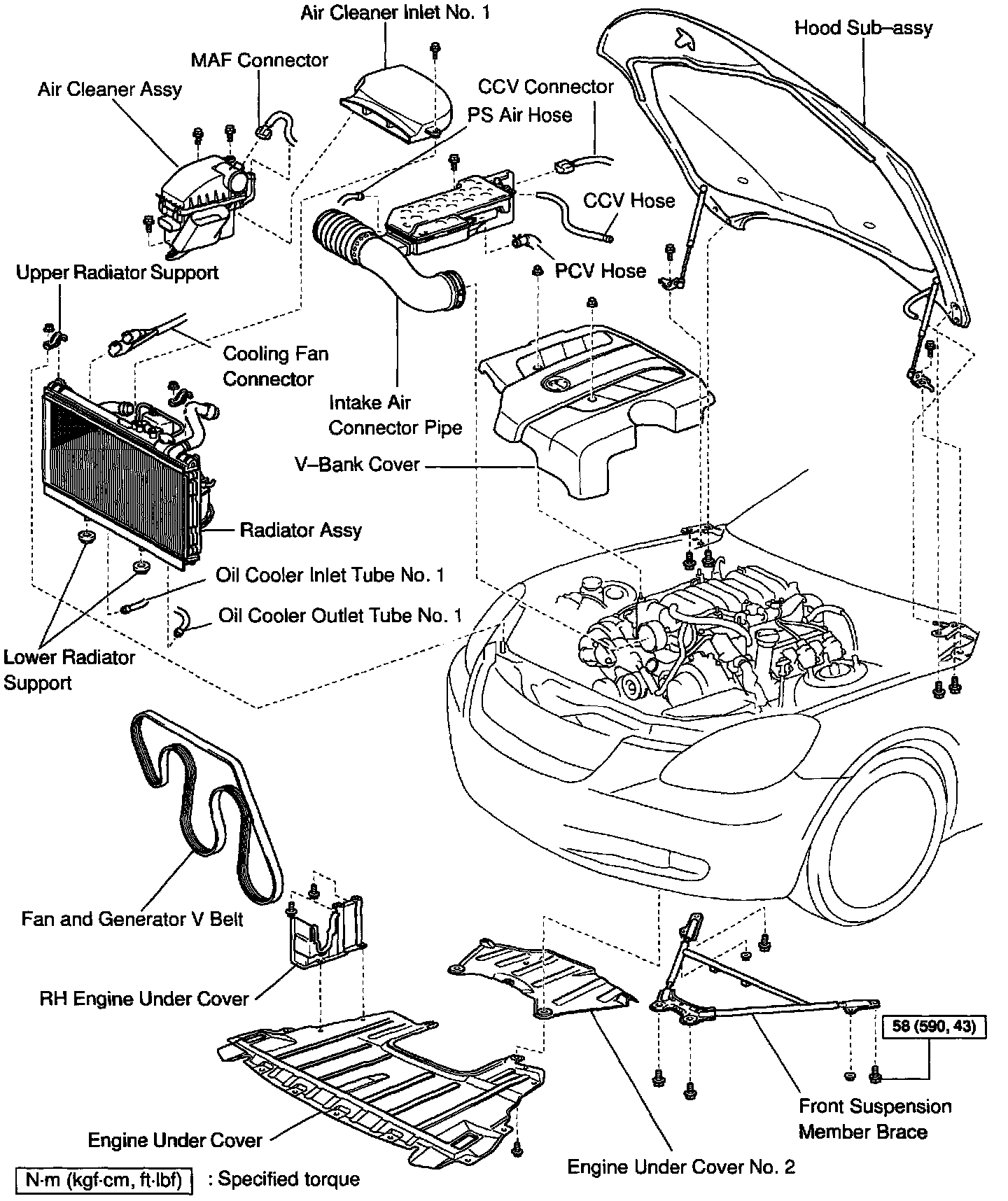 Air Cleaner Inlet No. 1

Hood Sub–assy

MAF Connector

Air Cleaner Assy

CCV Connector

PS Air Hose

CCV Hose

PCV Hose

Upper Radiator Support

Cooling Fan Connector

Intake Air Connector Pipe

V–Bank Cover

Radiator Assy

Oil Cooler Inlet Tube No. 1

Oil Cooler Outlet Tube No. 1

Lower Radiator Support

Fan and Generator V Belt

RH Engine Under Cover

58 (590, 43)

Front Suspension Member Brace

Engine Under Cover

Engine Under Cover No. 2

N·m (kgf·cm, ft·lbf) : Specified torque