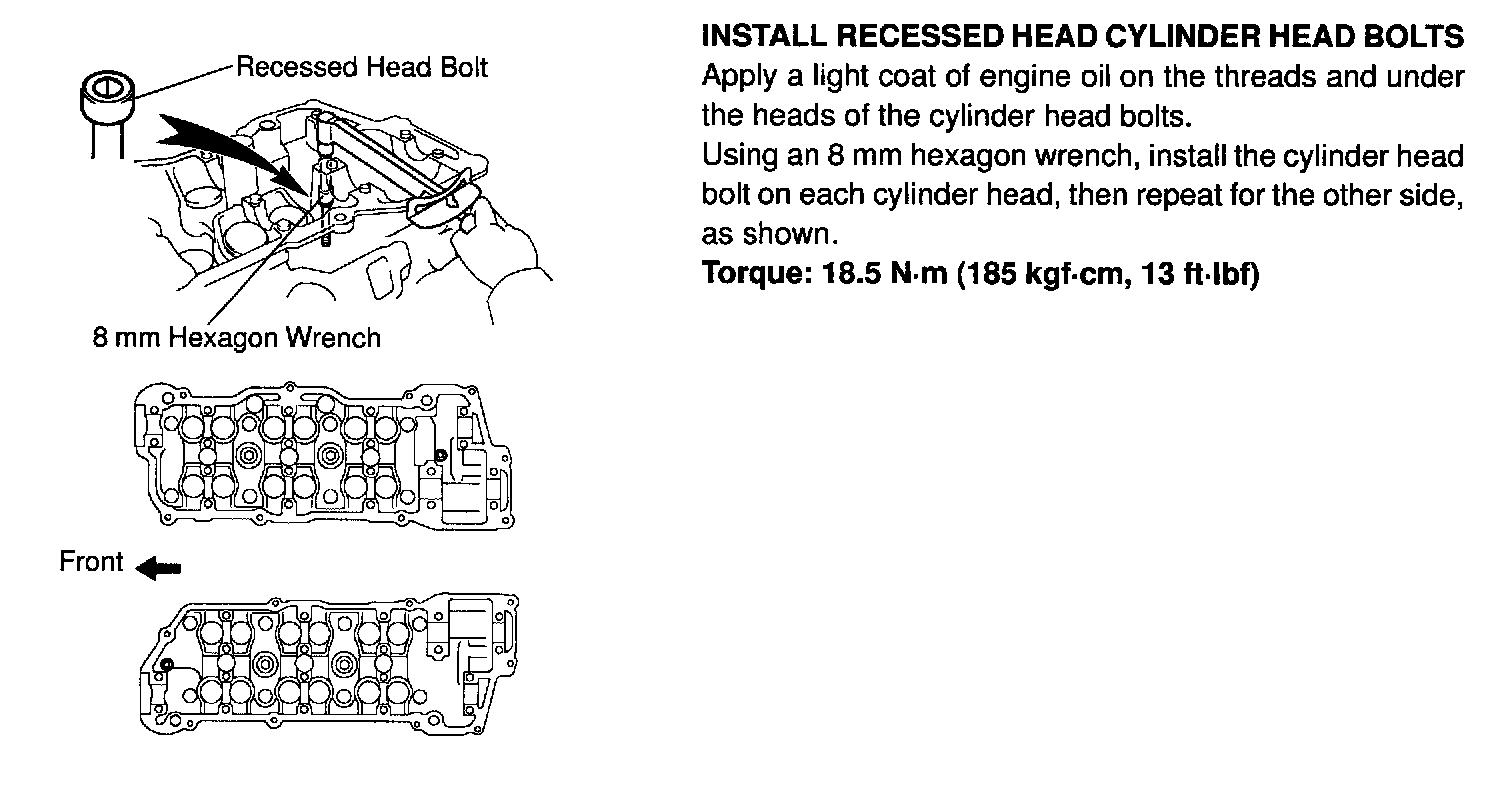 Recessed Head Bolt

8 mm Hexagon Wrench

Front

INSTALL RECESSED HEAD CYLINDER HEAD BOLTS
Apply a light coat of engine oil on the threads and under the heads of the cylinder head bolts.
Using an 8 mm hexagon wrench, install the cylinder head bolt on each cylinder head, then repeat for the other side, as shown.
Torque: 18.5 N·m (185 kgf·cm, 13 ft·lbf)