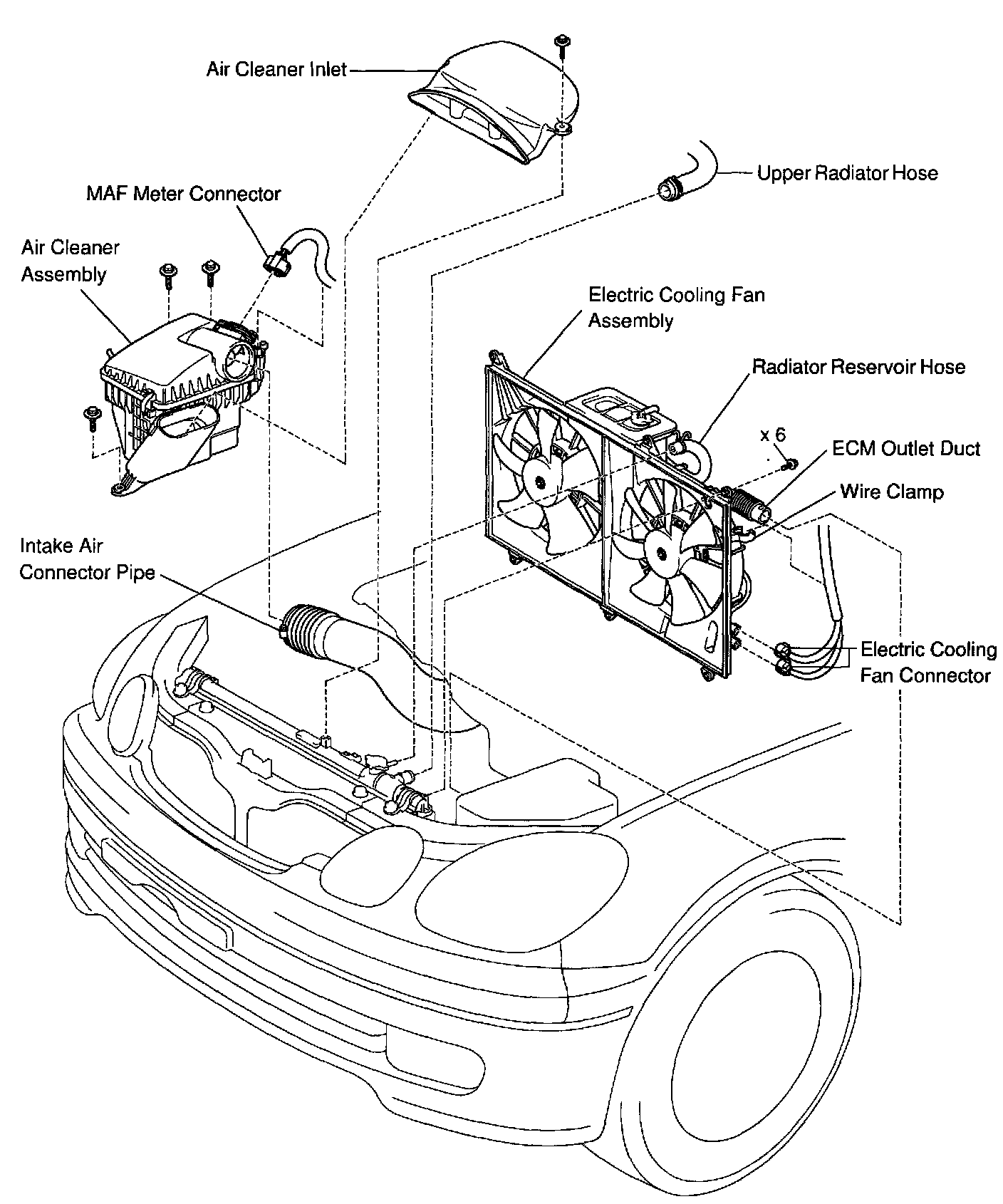 Air Cleaner Inlet

Upper Radiator Hose

MAF Meter Connector

Air Cleaner Assembly

Electric Cooling Fan Assembly

Radiator Reservoir Hose

x 6

ECM Outlet Duct

Wire Clamp

Intake Air Connector Pipe

Electric Cooling Fan Connector