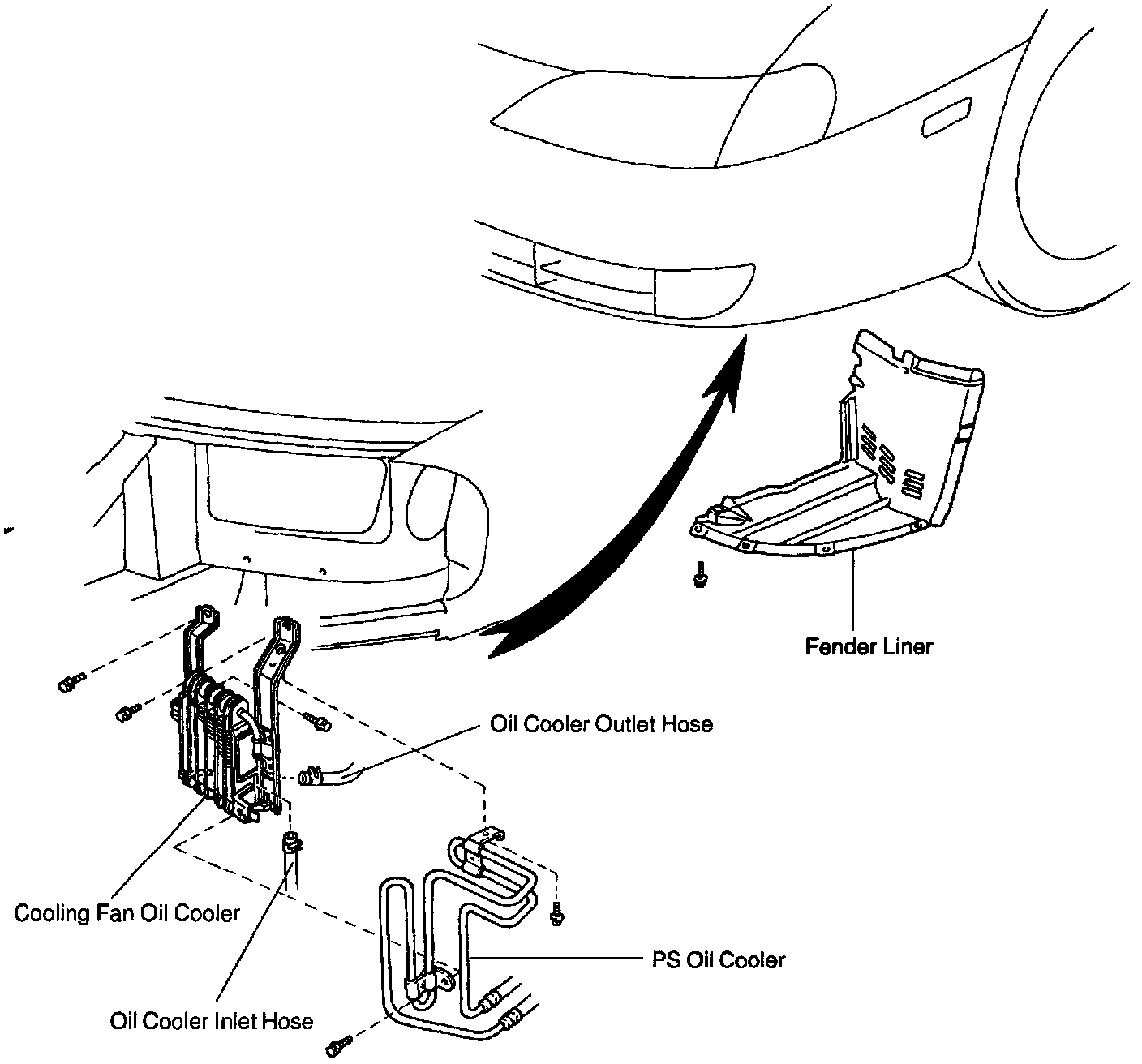 Fender Liner

Oil Cooler Outlet Hose

Cooling Fan Oil Cooler

PS Oil Cooler

Oil Cooler Inlet Hose