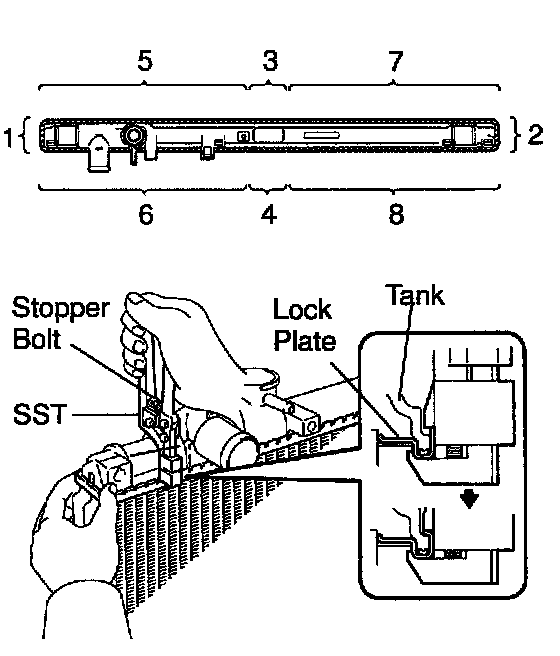 5
3
7
1
2
6
4
8

Stopper Bolt
SST
Lock Plate
Tank