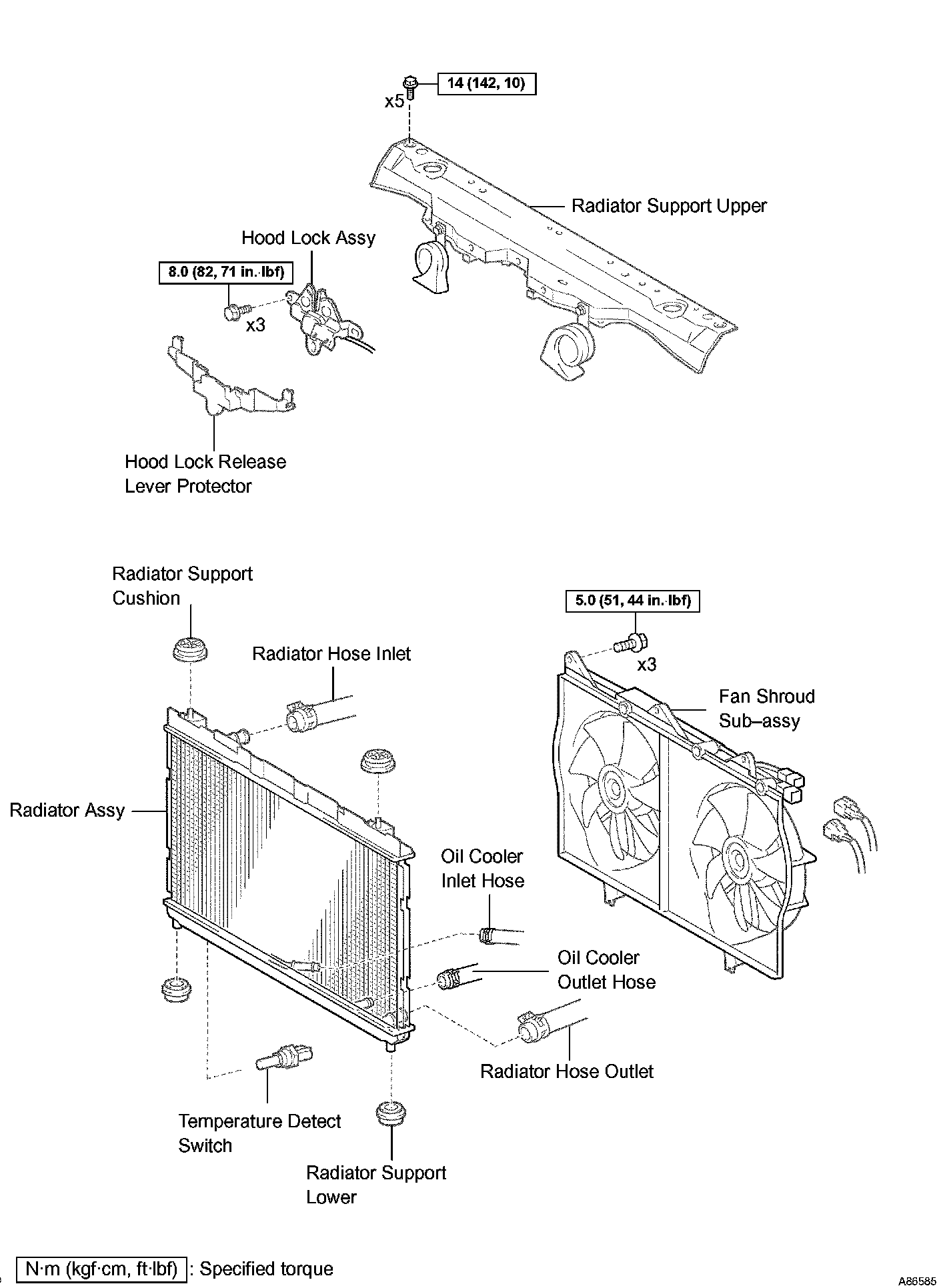 14 (142, 10)

x5

Radiator Support Upper

Hood Lock Assy

8.0 (82, 71 in.·lbf)

x3

Hood Lock Release Lever Protector

Radiator Support Cushion

Radiator Hose Inlet

5.0 (51, 44 in.·lbf)

x3

Fan Shroud Sub–assy

Radiator Assy

Oil Cooler Inlet Hose

Oil Cooler Outlet Hose

Radiator Hose Outlet

Temperature Detect Switch

Radiator Support Lower

N·m (kgf·cm, ft·lbf) : Specified torque

A86585