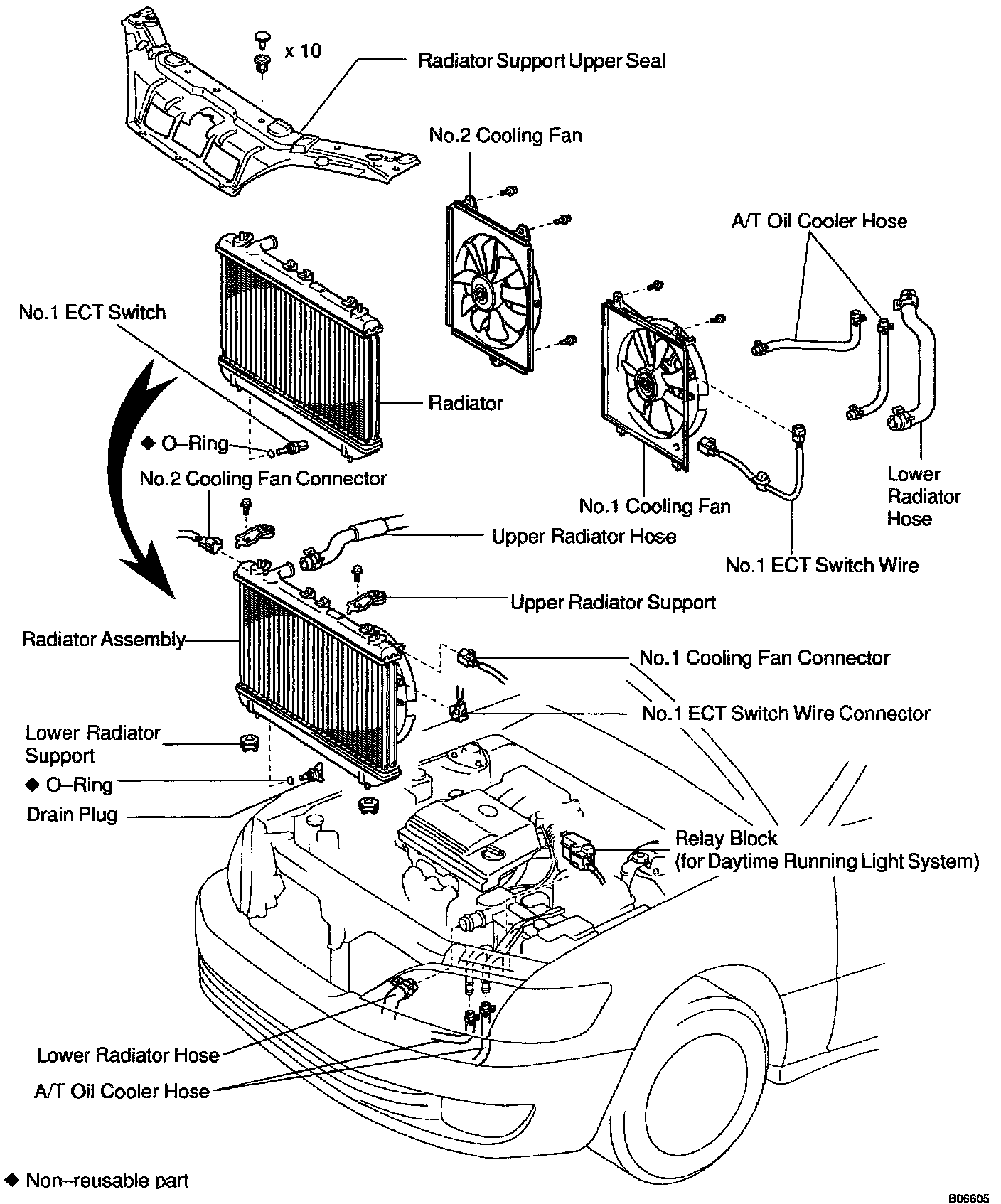 x 10
Radiator Support Upper Seal
No.2 Cooling Fan
A/T Oil Cooler Hose
No.1 ECT Switch
Radiator
◆ O–Ring
No.2 Cooling Fan Connector
No.1 Cooling Fan
Lower Radiator Hose
Upper Radiator Hose
No.1 ECT Switch Wire
Upper Radiator Support
Radiator Assembly
No.1 Cooling Fan Connector
No.1 ECT Switch Wire Connector
Lower Radiator Support
◆ O–Ring
Drain Plug
Relay Block (for Daytime Running Light System)
Lower Radiator Hose
A/T Oil Cooler Hose
◆ Non–reusable part
B06605