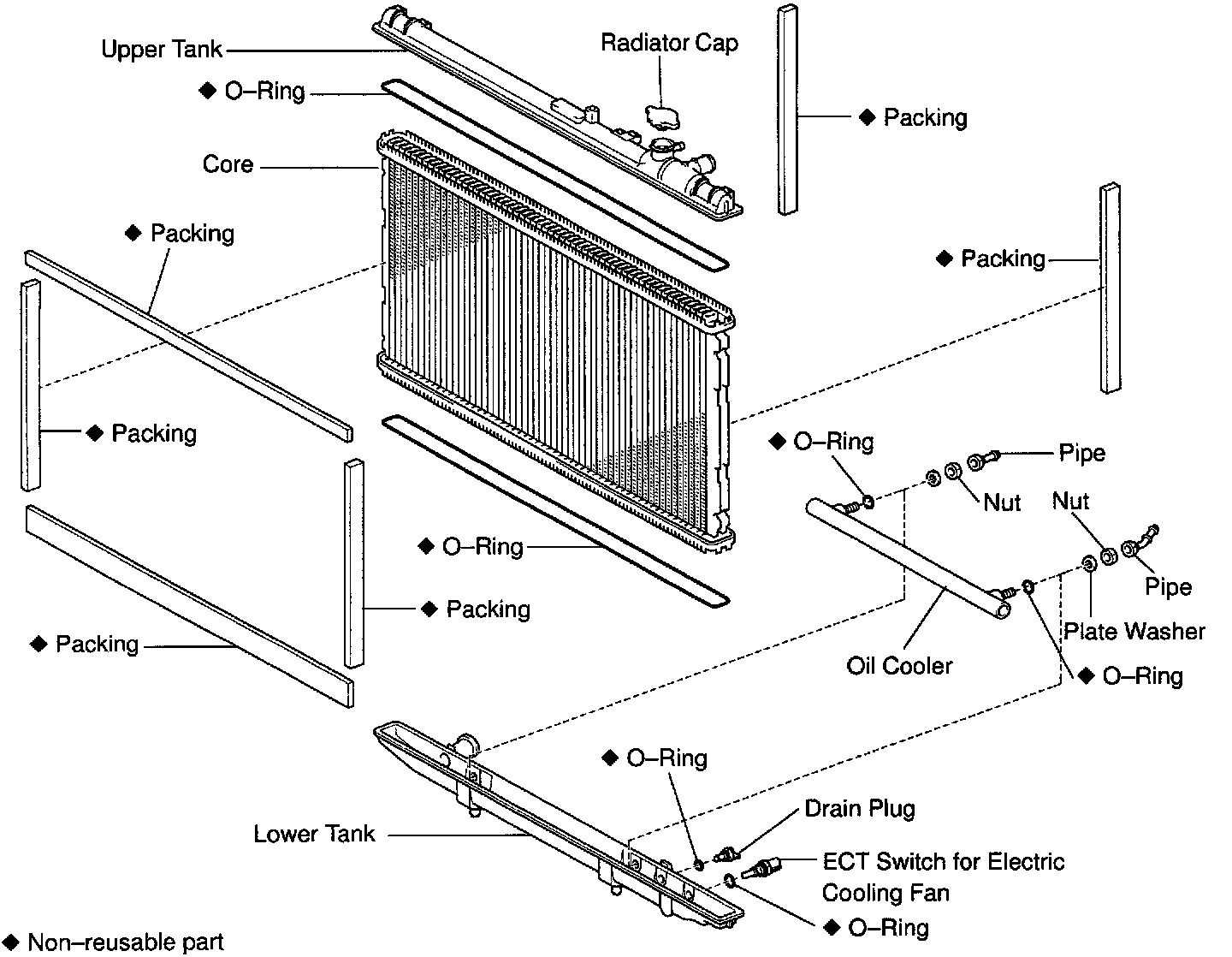 Upper Tank
Radiator Cap
◆ O–Ring
◆ Packing
Core
◆ Packing
◆ Packing
◆ Packing
◆ O–Ring
Pipe
Nut
Nut
Pipe
◆ O–Ring
◆ Packing
Plate Washer
◆ Packing
Oil Cooler
◆ O–Ring
◆ O–Ring
Drain Plug
Lower Tank
ECT Switch for Electric Cooling Fan
◆ O–Ring
◆ Non–reusable part