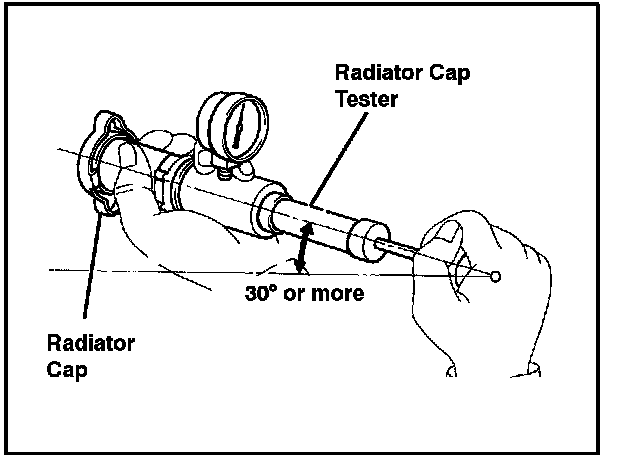 Radiator Cap Tester

30° or more

Radiator Cap