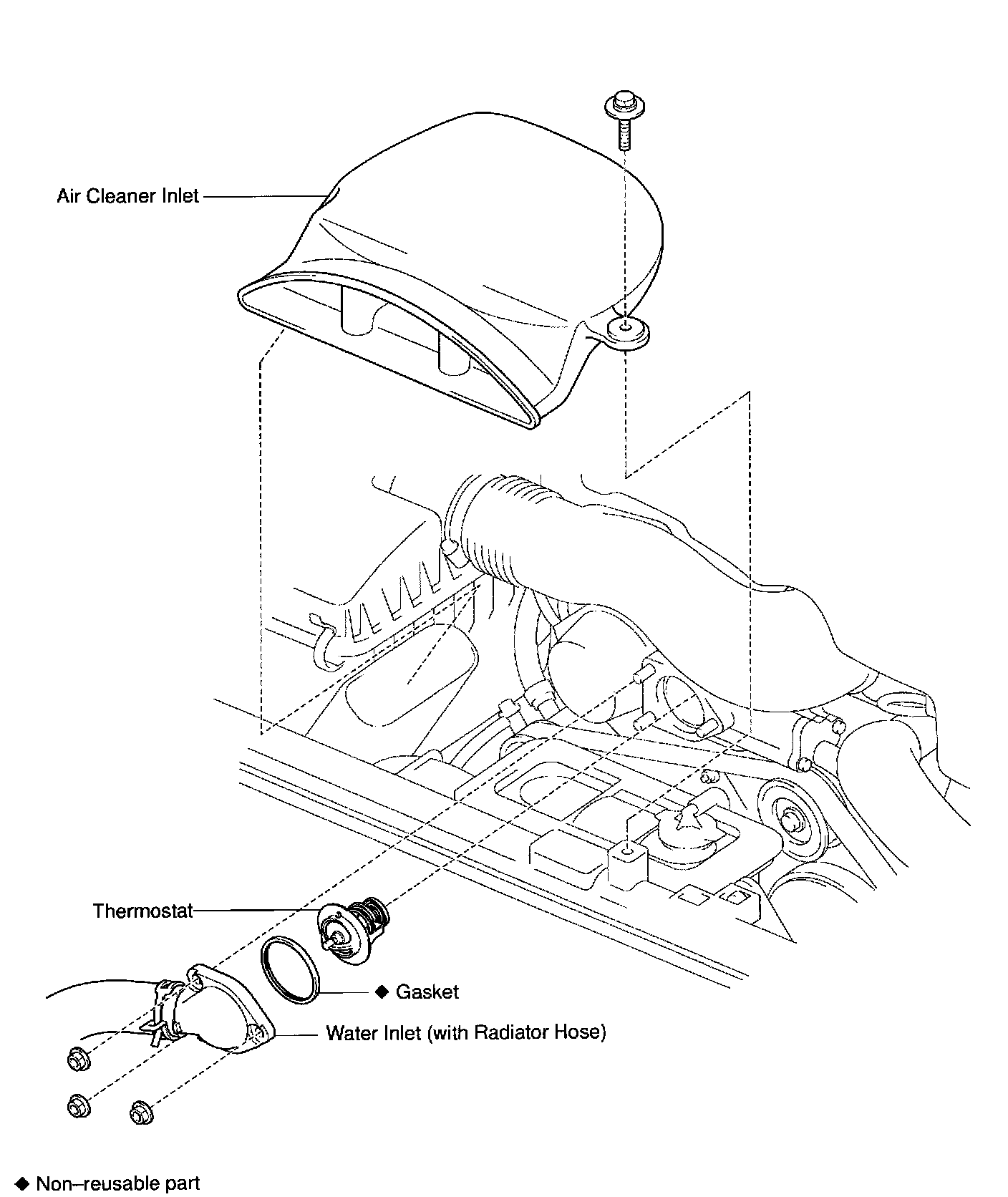 Air Cleaner Inlet

Thermostat

◆ Gasket

Water Inlet (with Radiator Hose)

◆ Non–reusable part