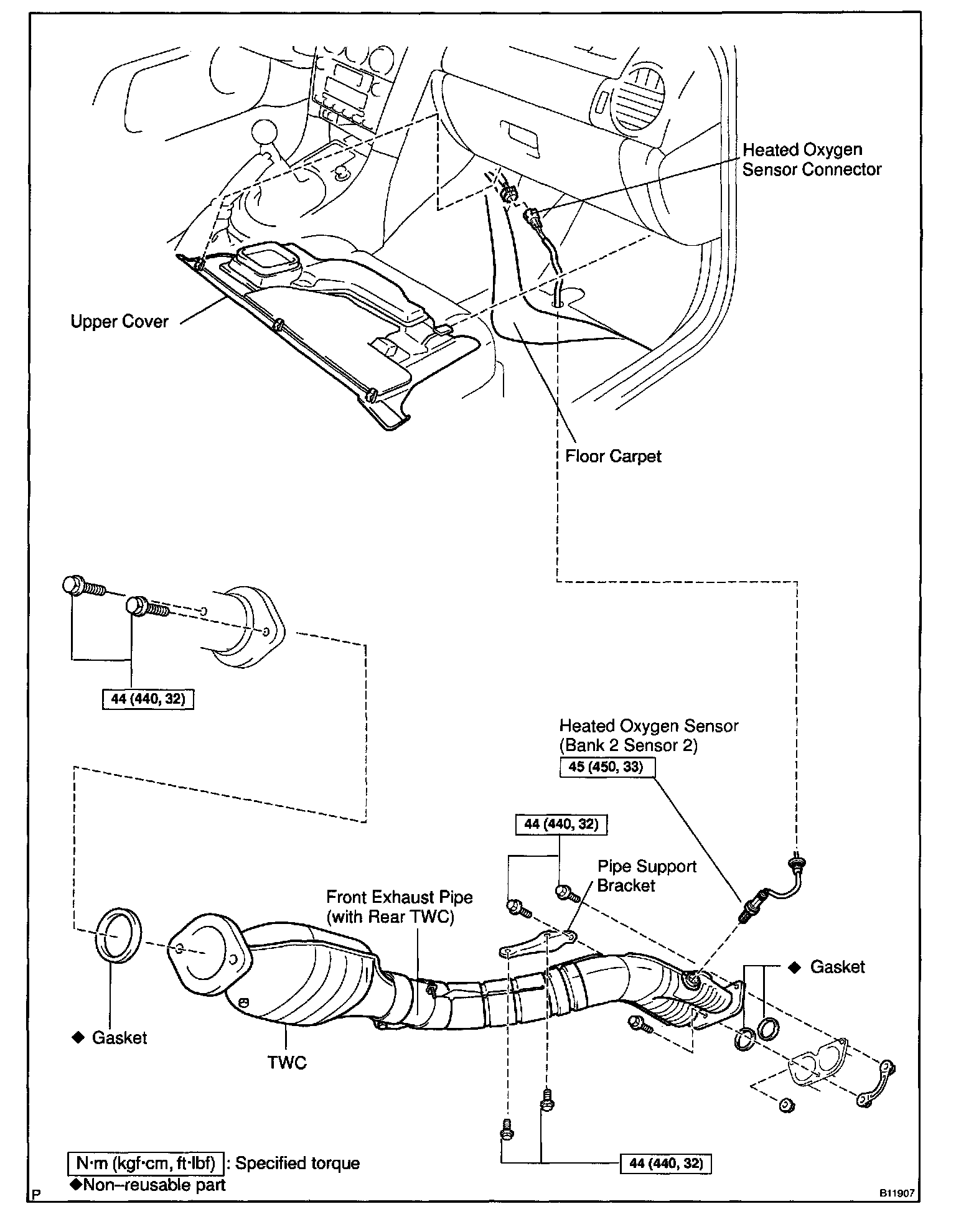 Heated Oxygen Sensor Connector

Upper Cover

Floor Carpet

44 (440, 32)

Heated Oxygen Sensor (Bank 2 Sensor 2)

45 (450, 33)

44 (440, 32)

Pipe Support Bracket

Front Exhaust Pipe (with Rear TWC)

◆ Gasket

◆ Gasket

TWC

44 (440, 32)

N·m (kgf·cm, ft·lbf) : Specified torque
◆Non–reusable part

P

B11907