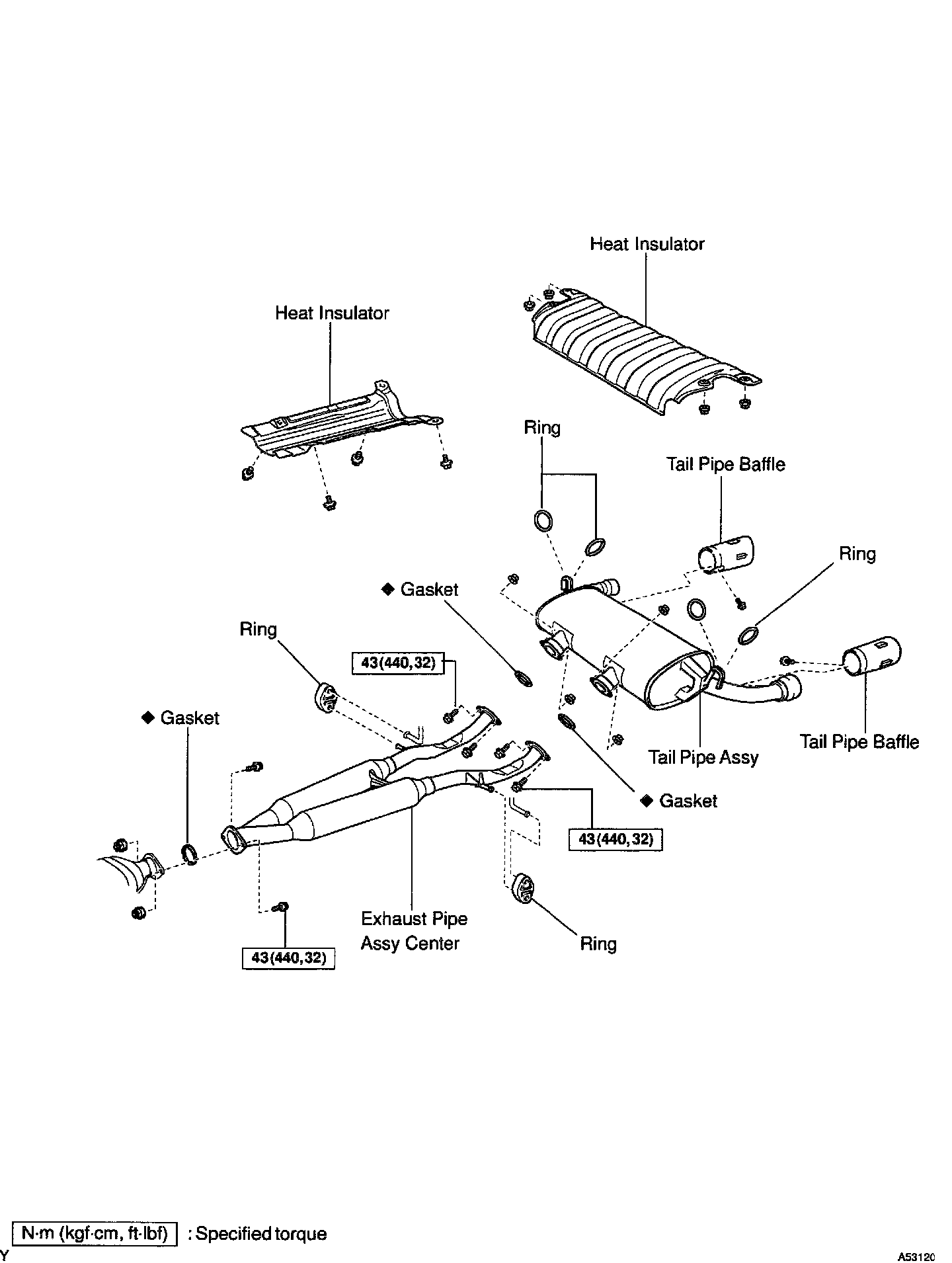 Heat Insulator

Heat Insulator

Ring

Tail Pipe Baffle

Ring

◆ Gasket

Ring

43(440,32)

◆ Gasket

Tail Pipe Assy

Tail Pipe Baffle

◆ Gasket

43(440,32)

Exhaust Pipe Assy Center

Ring

43(440,32)

N·m (kgf·cm, ft·lbf) : Specified torque

Y

A53120