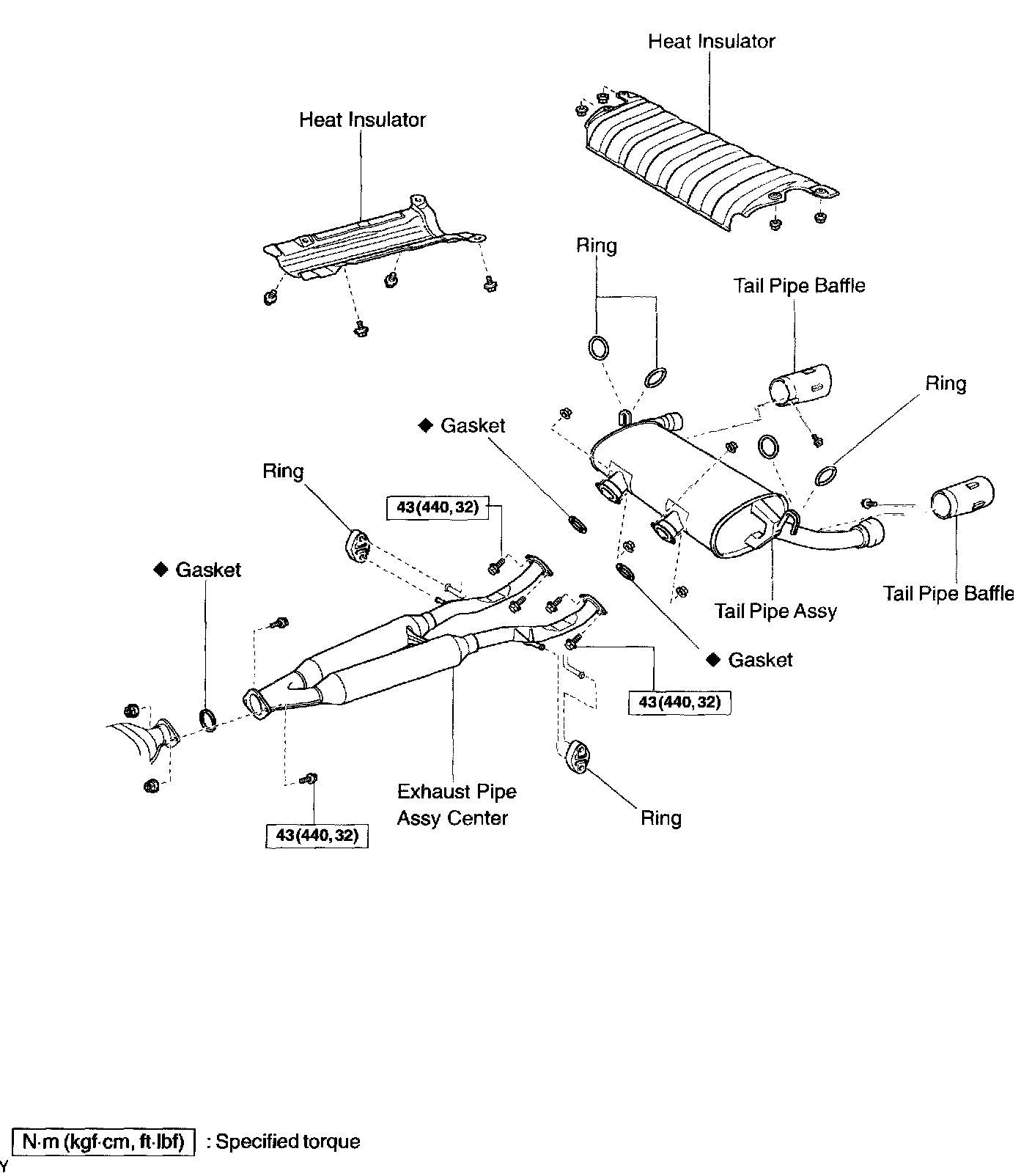 Heat Insulator

Heat Insulator

Ring

Tail Pipe Baffle

Ring

◆ Gasket

Ring

43(440, 32)

◆ Gasket

Tail Pipe Assy

Tail Pipe Baffle

◆ Gasket

43(440, 32)

Exhaust Pipe Assy Center

Ring

43(440, 32)

N·m (kgf·cm, ft·lbf) : Specified torque

Y