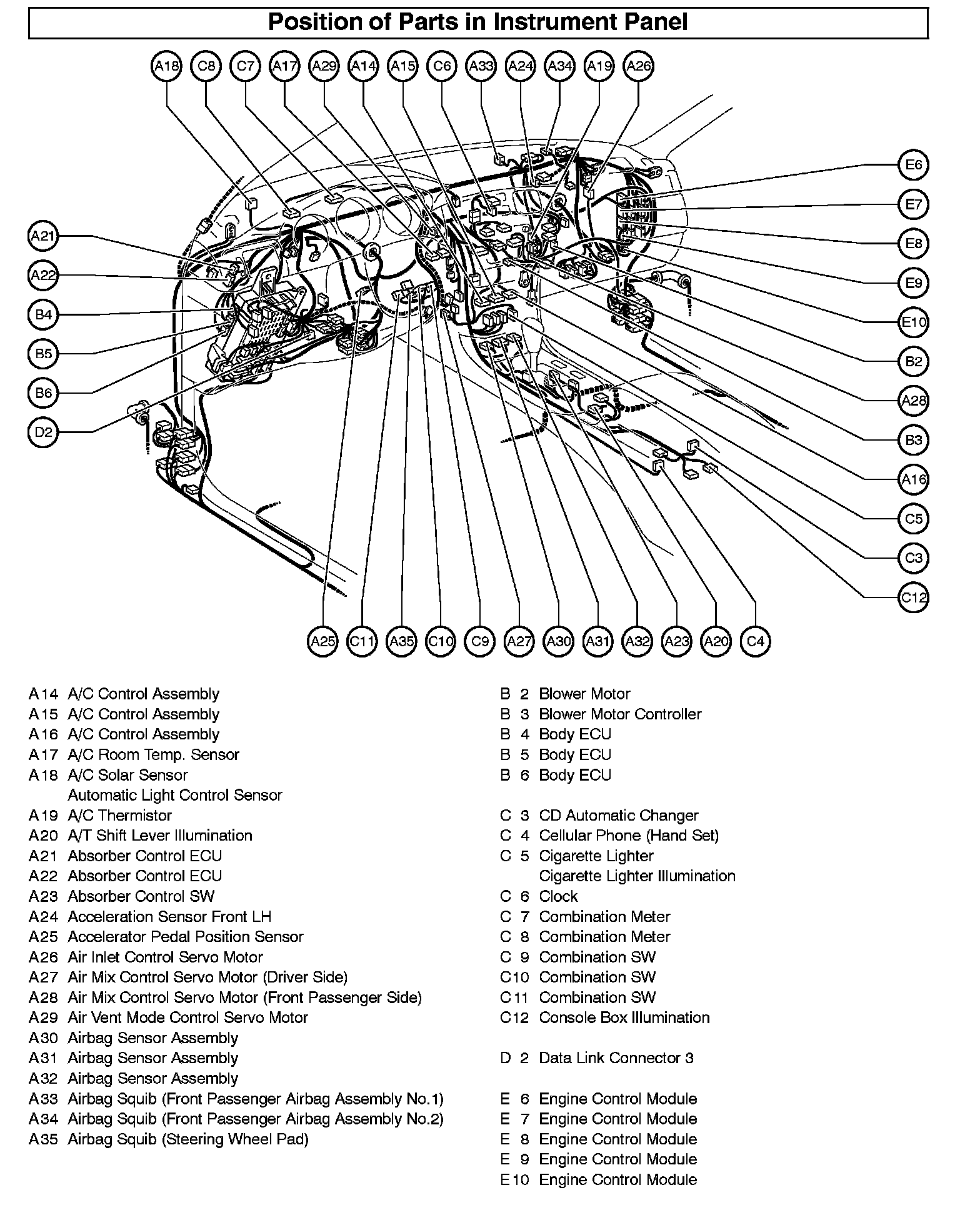 Position of Parts in Instrument Panel

A18 C8 C7 A17 A29 A14 A15 C6 A33 A24 A34 A19 A26

A21
A22
B4
B5
B6
D2

E6
E7
E8
E9
E10
B2
A28
B3
A16
C5
C3
C12

A25 C11 A35 C10 C9 A27 A30 A31 A32 A23 A20 C4

A14 A/C Control Assembly
A15 A/C Control Assembly
A16 A/C Control Assembly
A17 A/C Room Temp. Sensor
A18 A/C Solar Sensor
Automatic Light Control Sensor
A19 A/C Thermistor
A20 A/T Shift Lever Illumination
A21 Absorber Control ECU
A22 Absorber Control ECU
A23 Absorber Control SW
A24 Acceleration Sensor Front LH
A25 Accelerator Pedal Position Sensor
A26 Air Inlet Control Servo Motor
A27 Air Mix Control Servo Motor (Driver Side)
A28 Air Mix Control Servo Motor (Front Passenger Side)
A29 Air Vent Mode Control Servo Motor
A30 Airbag Sensor Assembly
A31 Airbag Sensor Assembly
A32 Airbag Sensor Assembly
A33 Airbag Squib (Front Passenger Airbag Assembly No.1)
A34 Airbag Squib (Front Passenger Airbag Assembly No.2)
A35 Airbag Squib (Steering Wheel Pad)

B 2 Blower Motor
B 3 Blower Motor Controller
B 4 Body ECU
B 5 Body ECU
B 6 Body ECU

C 3 CD Automatic Changer
C 4 Cellular Phone (Hand Set)
C 5 Cigarette Lighter
Cigarette Lighter Illumination
C 6 Clock
C 7 Combination Meter
C 8 Combination Meter
C 9 Combination SW
C10 Combination SW
C11 Combination SW
C12 Console Box Illumination

D 2 Data Link Connector 3

E 6 Engine Control Module
E 7 Engine Control Module
E 8 Engine Control Module
E 9 Engine Control Module
E10 Engine Control Module