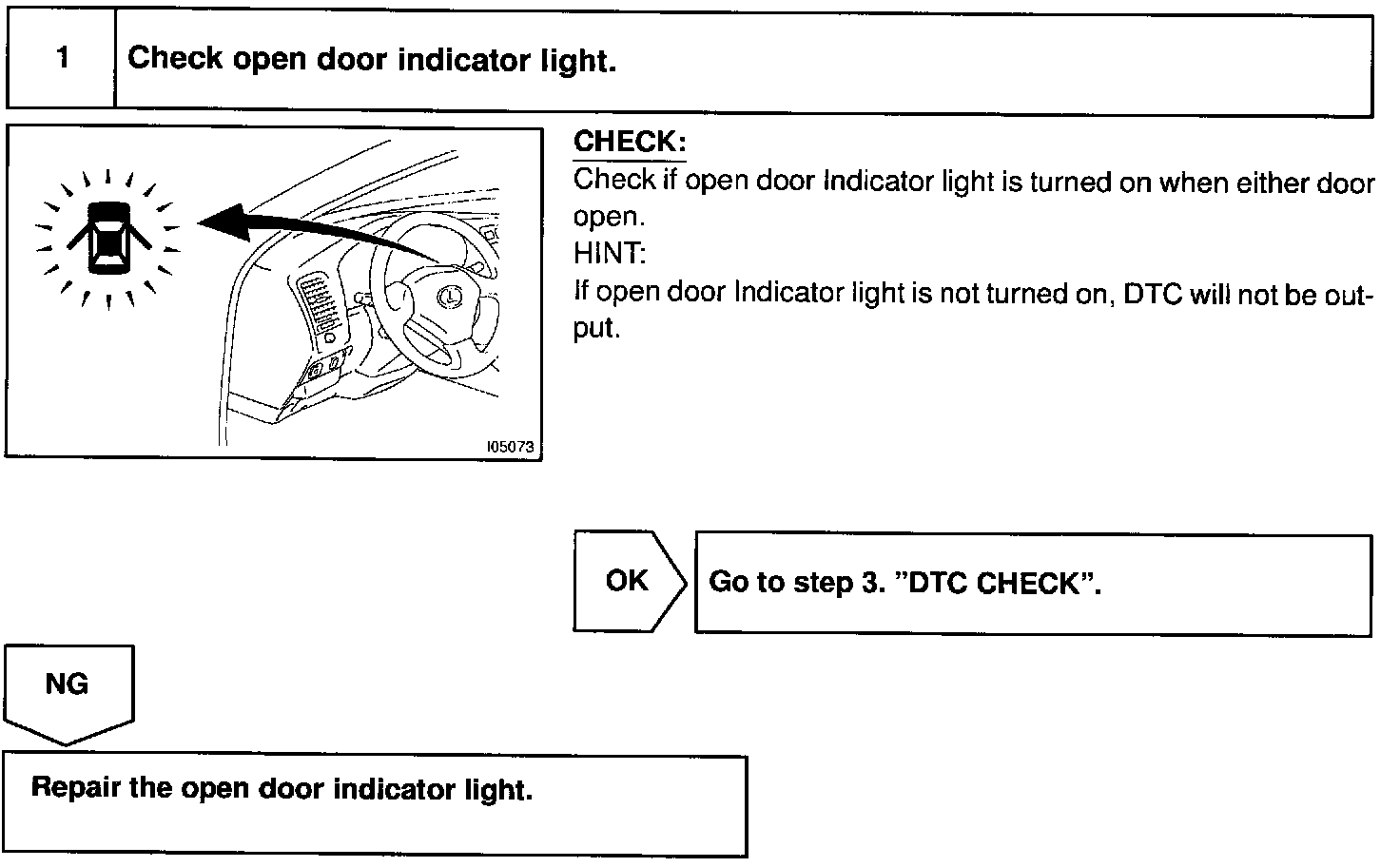 1 Check open door indicator light.

I05073

CHECK:
Check if open door Indicator light is turned on when either door open.
HINT:
If open door Indicator light is not turned on, DTC will not be output.

OK

Go to step 3. "DTC CHECK".

NG

Repair the open door indicator light.