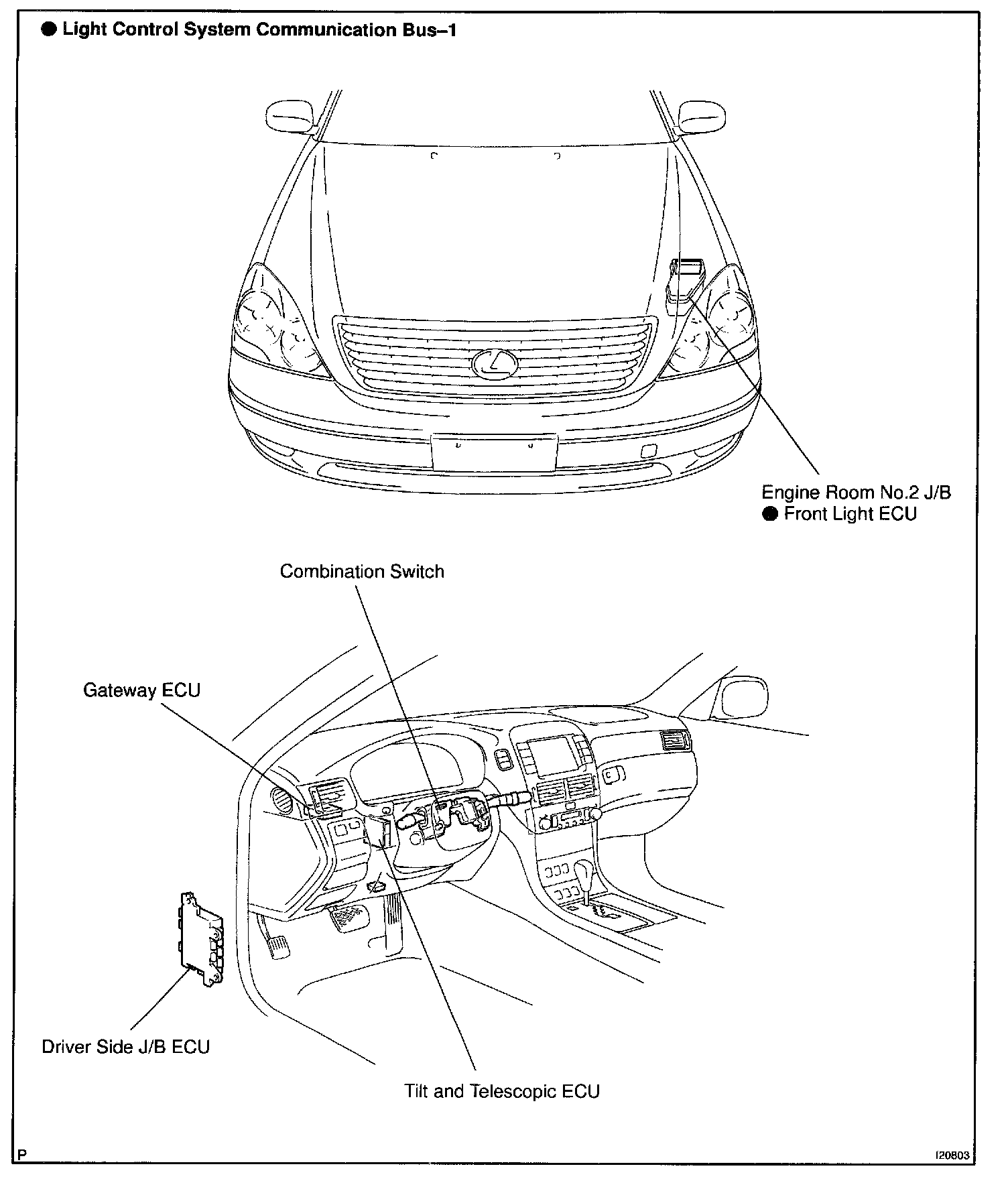 ● Light Control System Communication Bus–1

Engine Room No.2 J/B
● Front Light ECU

Combination Switch

Gateway ECU

Driver Side J/B ECU

Tilt and Telescopic ECU

P

I20803