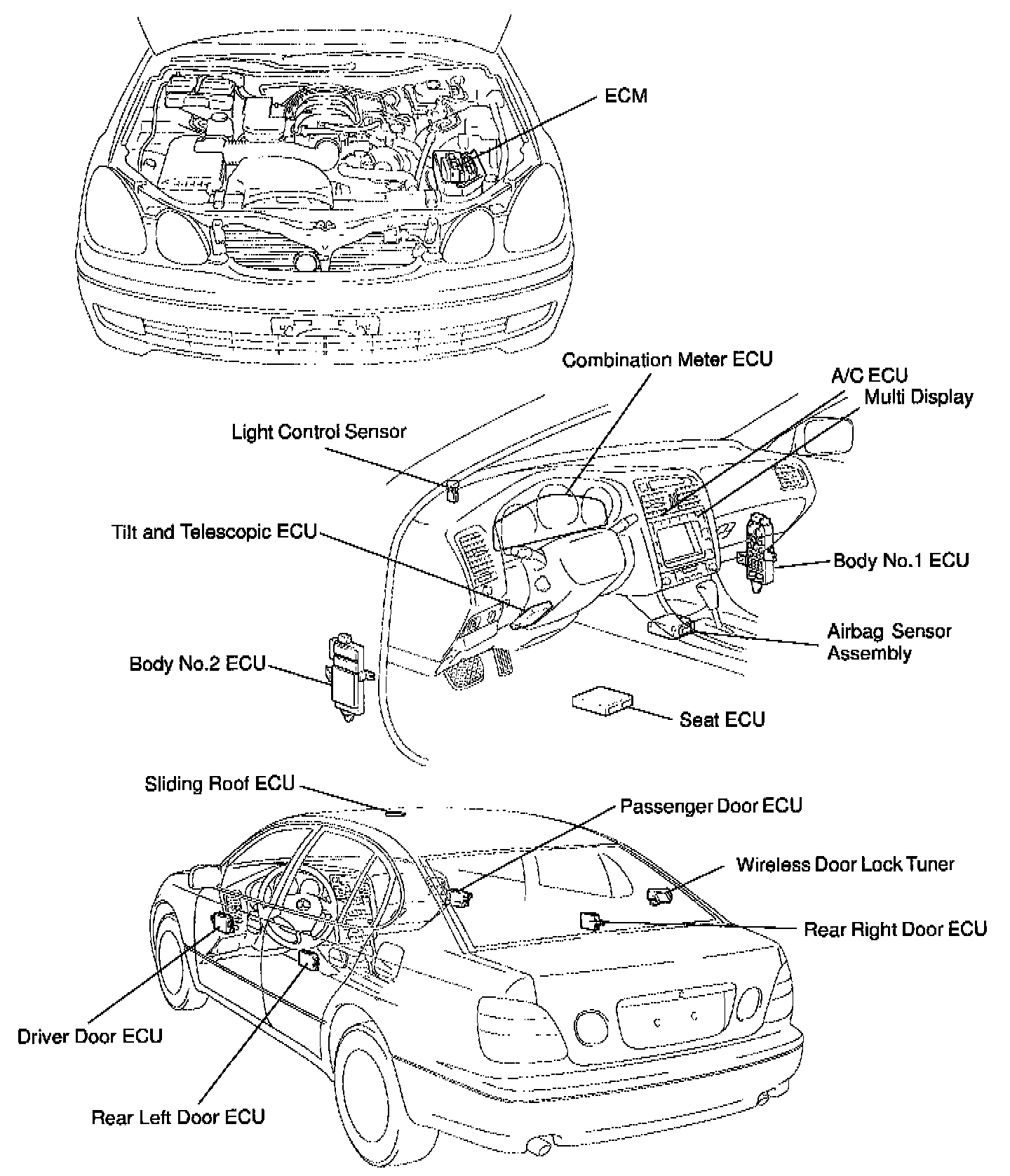 ECM

Combination Meter ECU

A/C ECU

Multi Display

Light Control Sensor

Tilt and Telescopic ECU

Body No.1 ECU

Airbag Sensor Assembly

Body No.2 ECU

Seat ECU

Sliding Roof ECU

Passenger Door ECU

Wireless Door Lock Tuner

Rear Right Door ECU

Driver Door ECU

Rear Left Door ECU