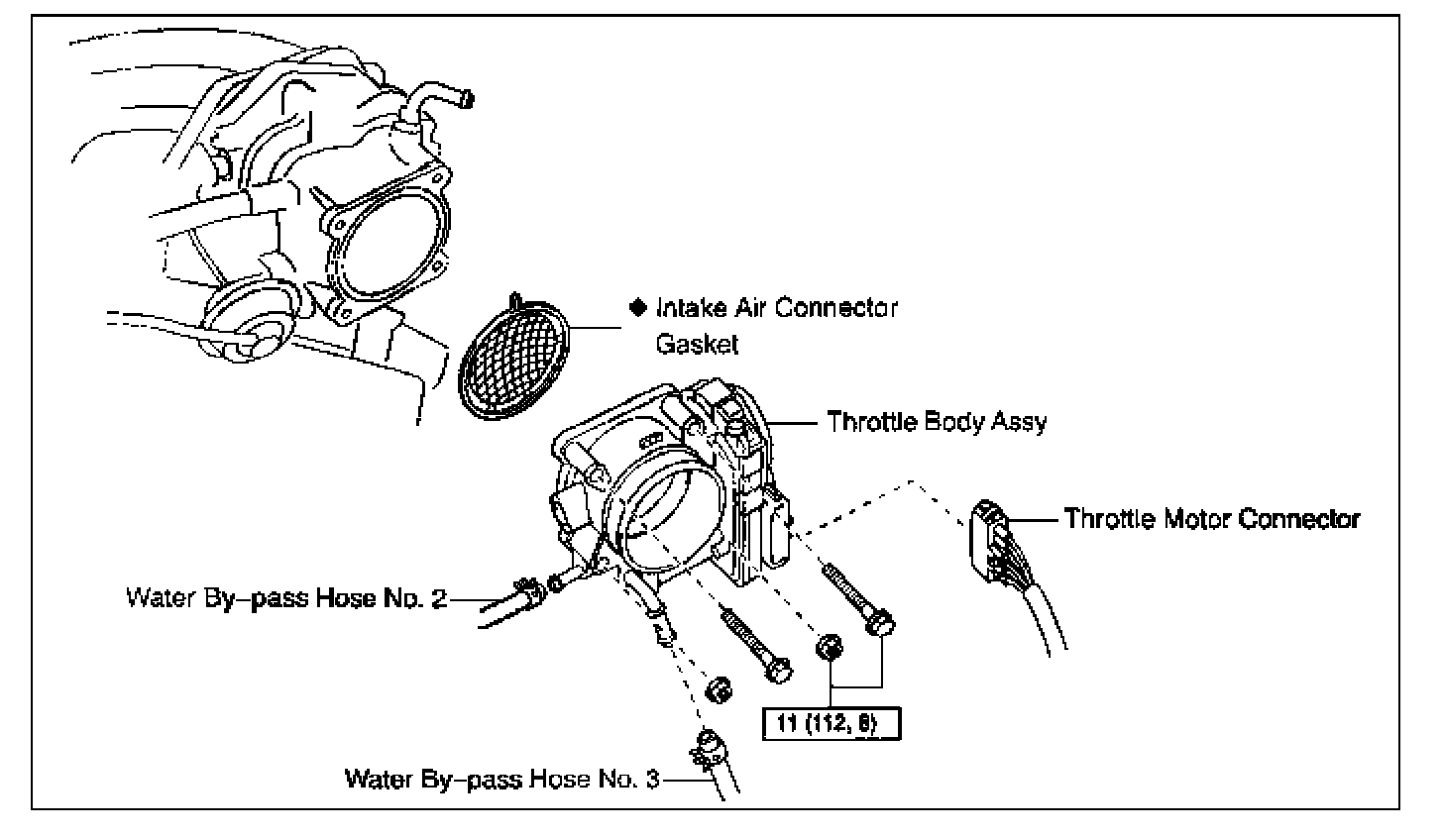 ◆ Intake Air Connector Gasket

Throttle Body Assy

Throttle Motor Connector

Water By–pass Hose No. 2

11 (112, 8)

Water By–pass Hose No. 3