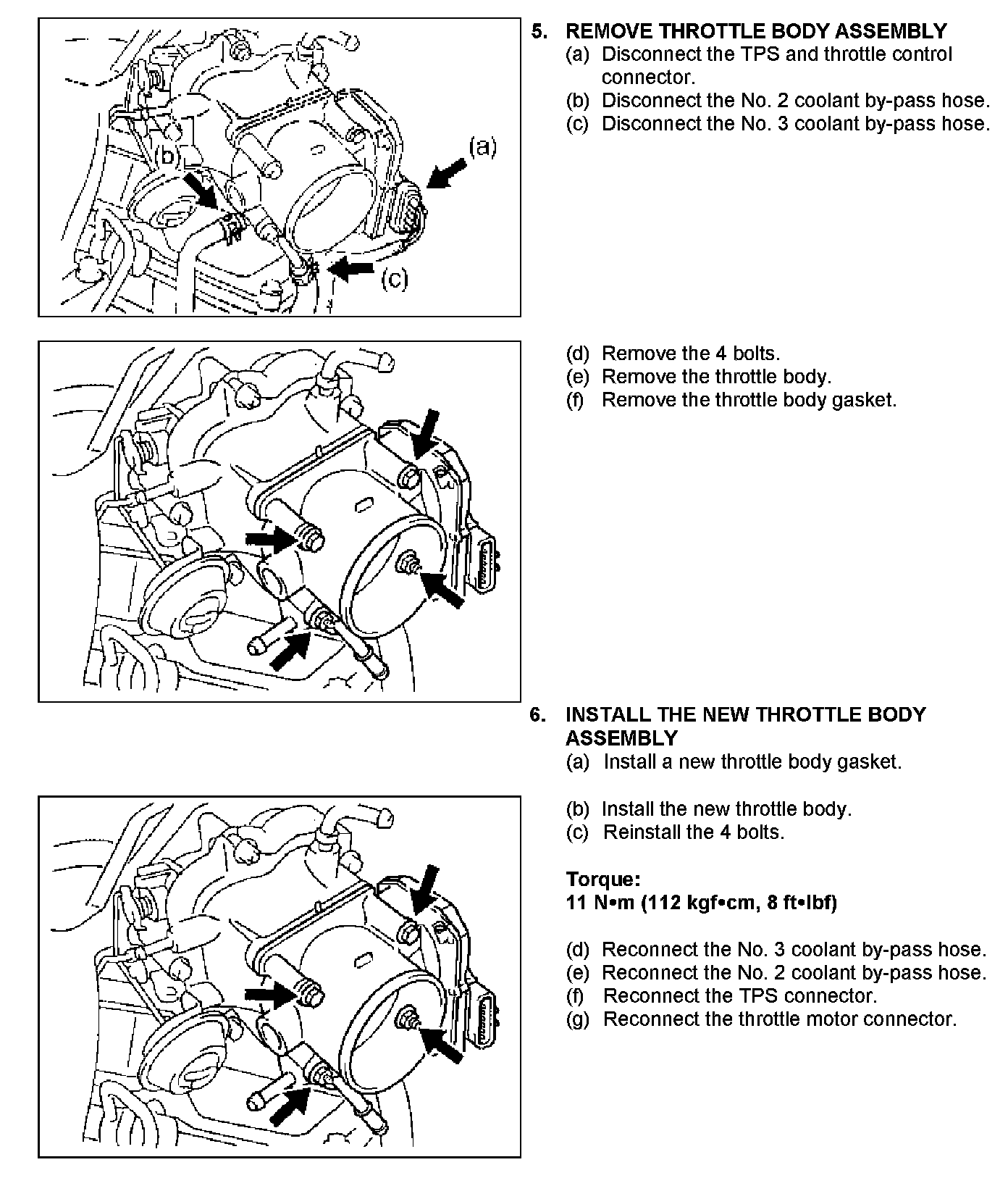 (b)

(a)

(c)

5. REMOVE THROTTLE BODY ASSEMBLY
(a) Disconnect the TPS and throttle control connector.
(b) Disconnect the No. 2 coolant by-pass hose.
(c) Disconnect the No. 3 coolant by-pass hose.

(d) Remove the 4 bolts.
(e) Remove the throttle body.
(f) Remove the throttle body gasket.

6. INSTALL THE NEW THROTTLE BODY ASSEMBLY
(a) Install a new throttle body gasket.

(b) Install the new throttle body.
(c) Reinstall the 4 bolts.

Torque:
11 N•m (112 kgf•cm, 8 ft•lbf)

(d) Reconnect the No. 3 coolant by-pass hose.
(e) Reconnect the No. 2 coolant by-pass hose.
(f) Reconnect the TPS connector.
(g) Reconnect the throttle motor connector.