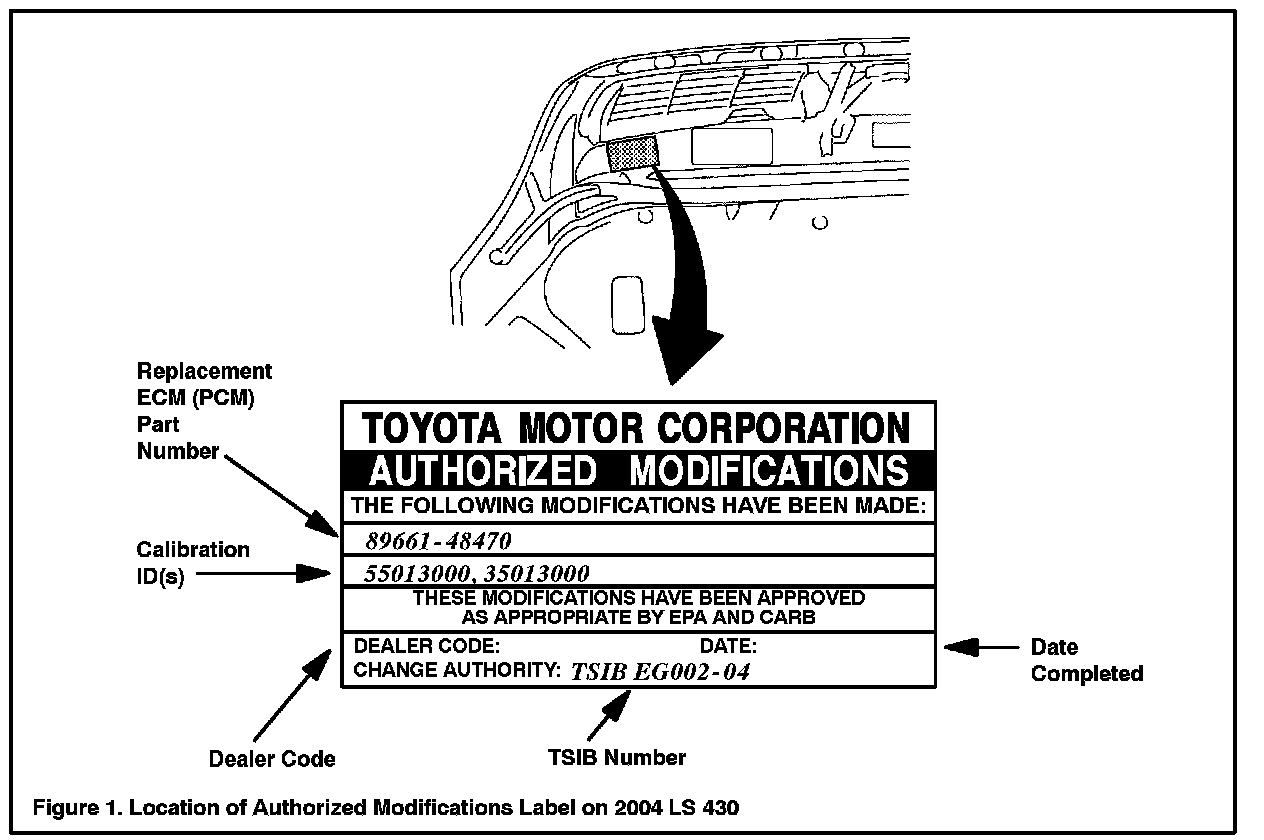 Replacement ECM (PCM) Part Number

Calibration ID(s)

TOYOTA MOTOR CORPORATION

AUTHORIZED MODIFICATIONS

THE FOLLOWING MODIFICATIONS HAVE BEEN MADE:

89661-48470

55013000, 35013000

THESE MODIFICATIONS HAVE BEEN APPROVED AS APPROPRIATE BY EPA AND CARB

DEALER CODE: DATE:

CHANGE AUTHORITY: TSIB EG002-04

Date Completed

Dealer Code

TSIB Number

Figure 1. Location of Authorized Modifications Label on 2004 LS 430