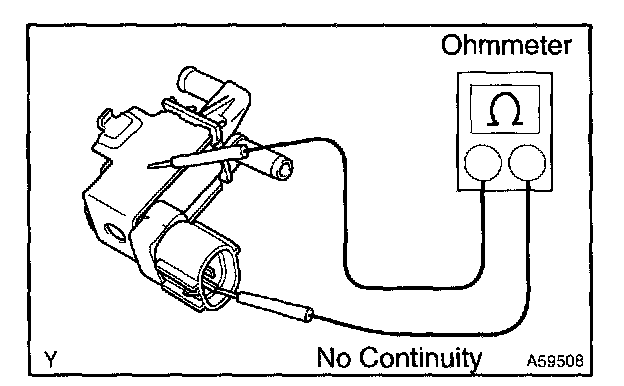 Ohmmeter

$\Omega$

Y

No Continuity

A59508