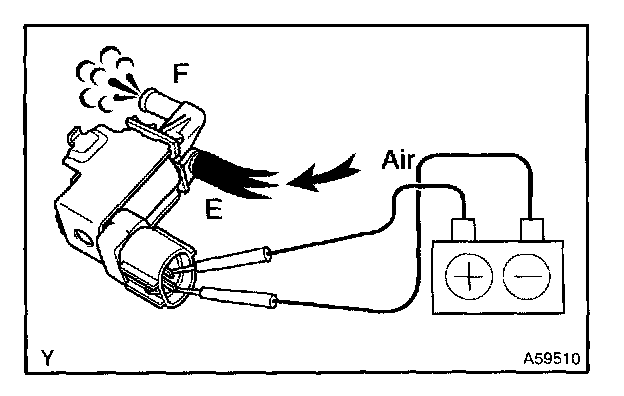 F

Air

E

+

−

Y

A59510