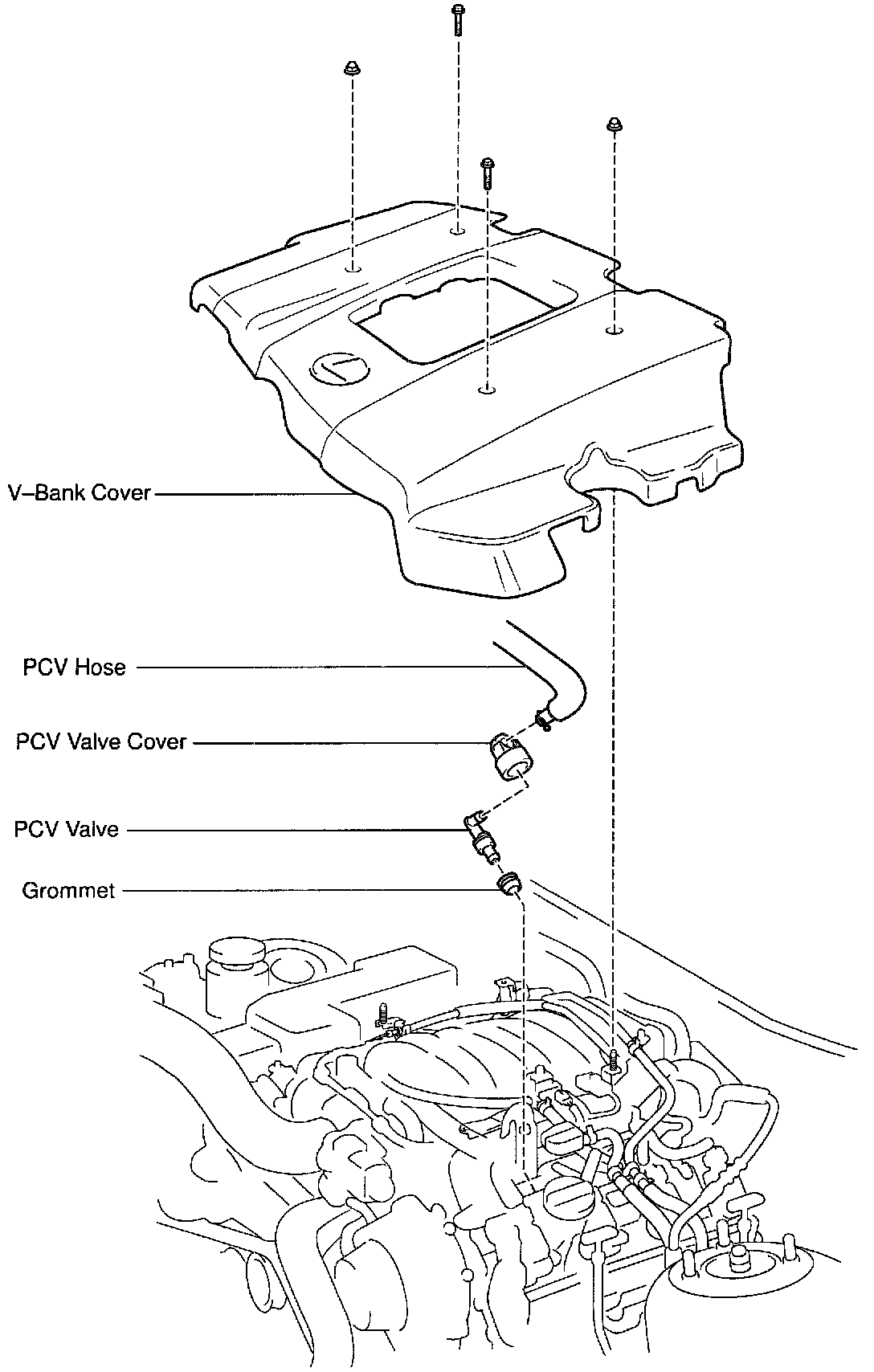 V–Bank Cover

PCV Hose

PCV Valve Cover

PCV Valve

Grommet