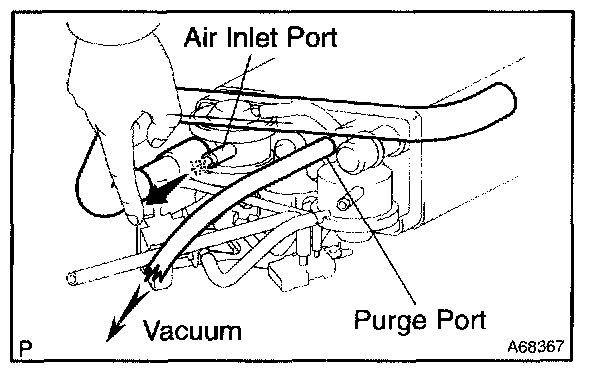 Air Inlet Port
Purge Port
Vacuum
P
A68367