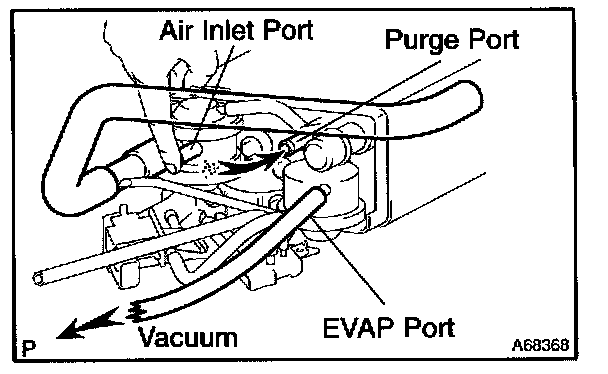 Air Inlet Port
Purge Port
EVAP Port
Vacuum
P
A68368