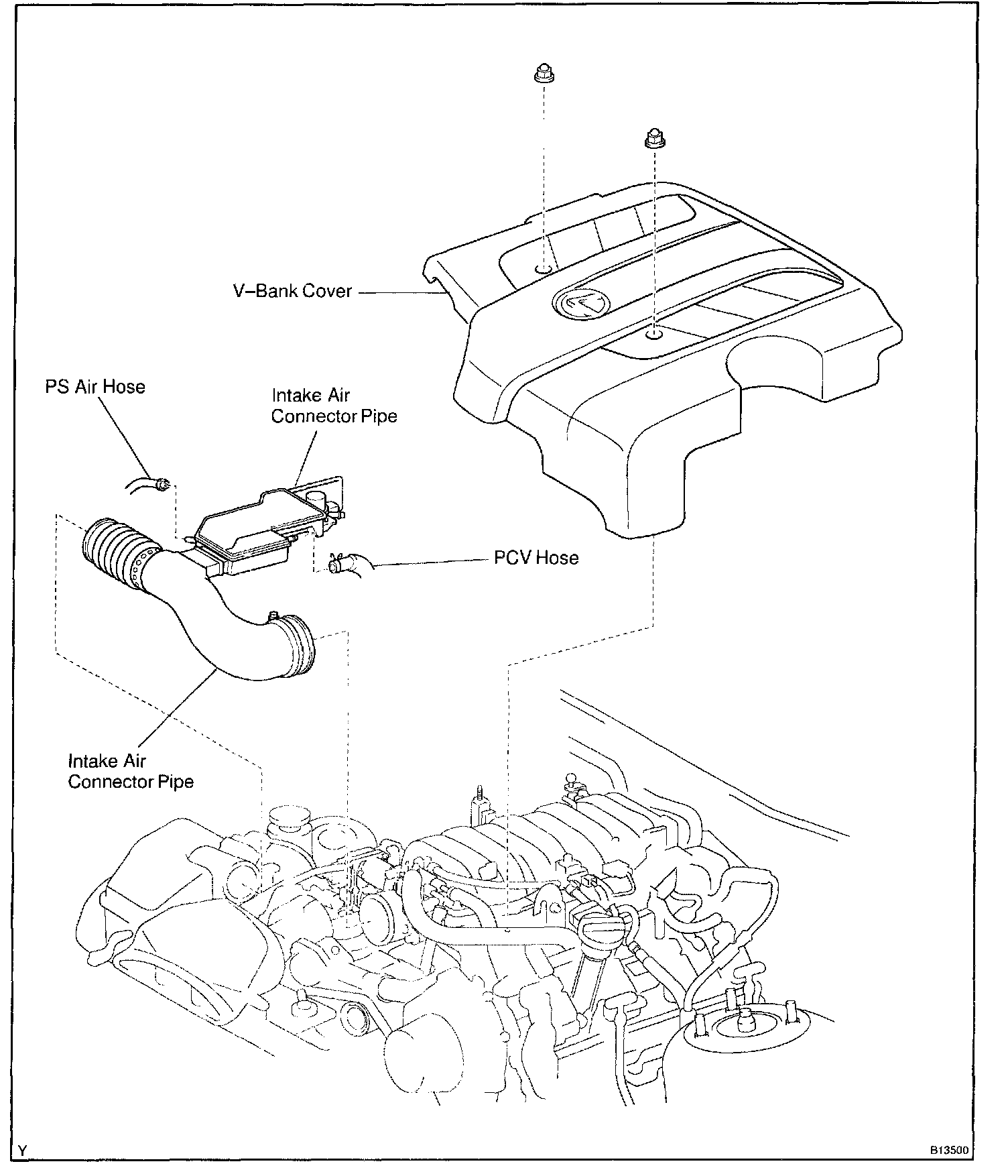 V–Bank Cover

PS Air Hose

Intake Air Connector Pipe

PCV Hose

Intake Air Connector Pipe

Y

B13500