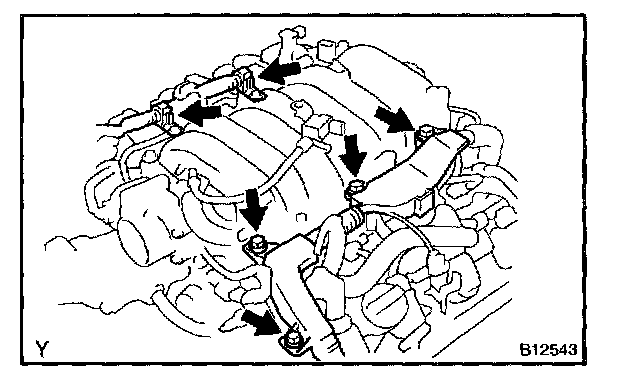 Y
B12543