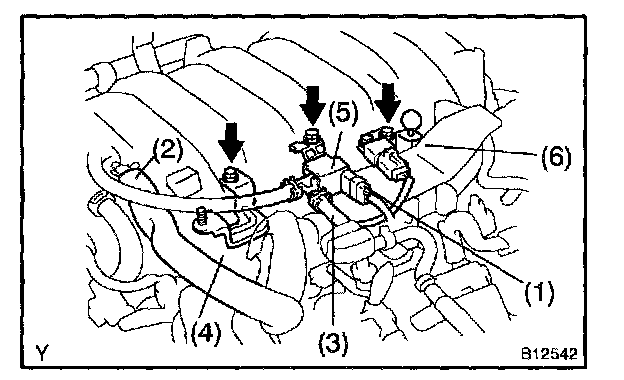 (5)
(2)
(6)
(1)
(4)
(3)
Y
B12542