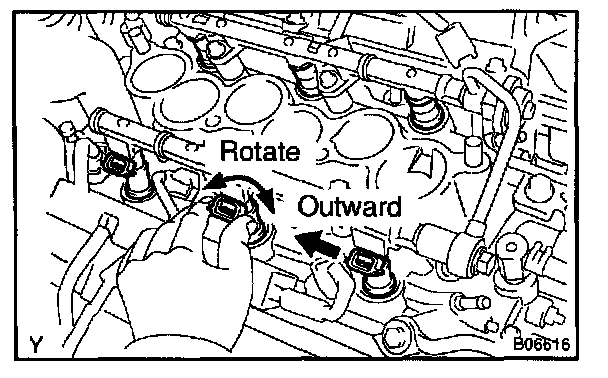 Rotate

Outward

Y

B06616