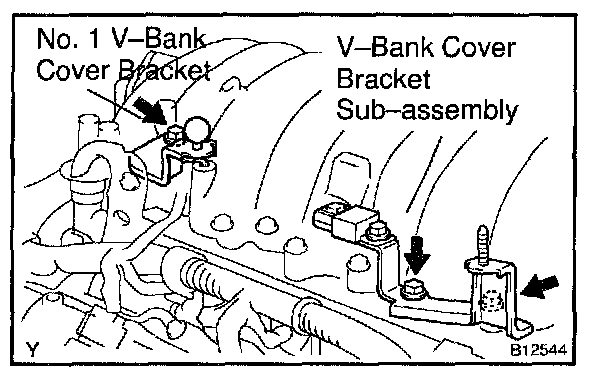 No. 1 V–Bank Cover Bracket

V–Bank Cover Bracket Sub–assembly

Y

B12544