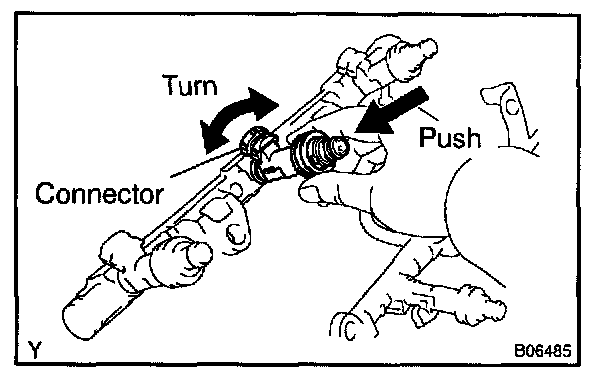 Turn

Push

Connector

Y

B06485