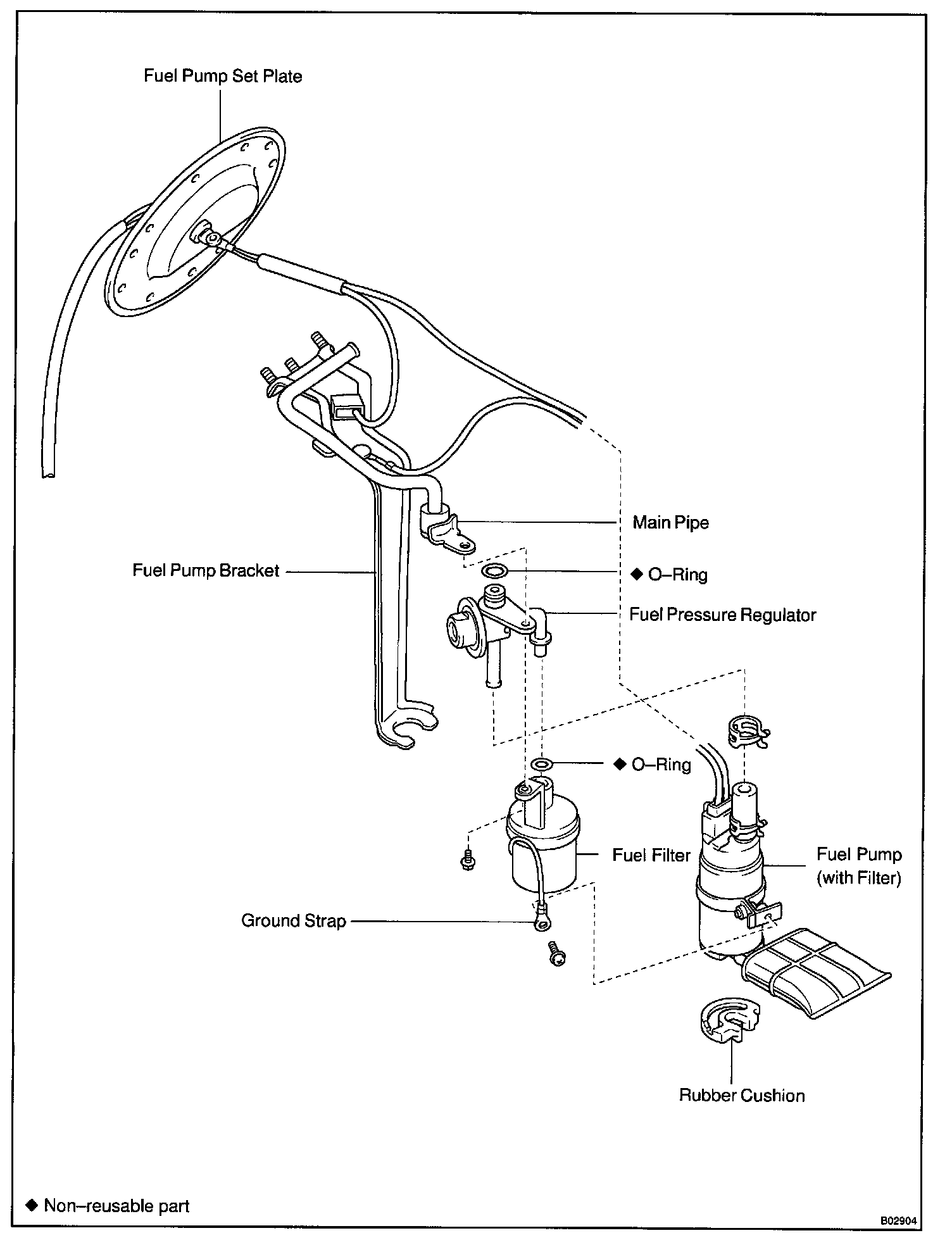 Fuel Pump Set Plate

Main Pipe

Fuel Pump Bracket

◆ O–Ring

Fuel Pressure Regulator

◆ O–Ring

Fuel Filter

Fuel Pump (with Filter)

Ground Strap

Rubber Cushion

◆ Non–reusable part

B02904