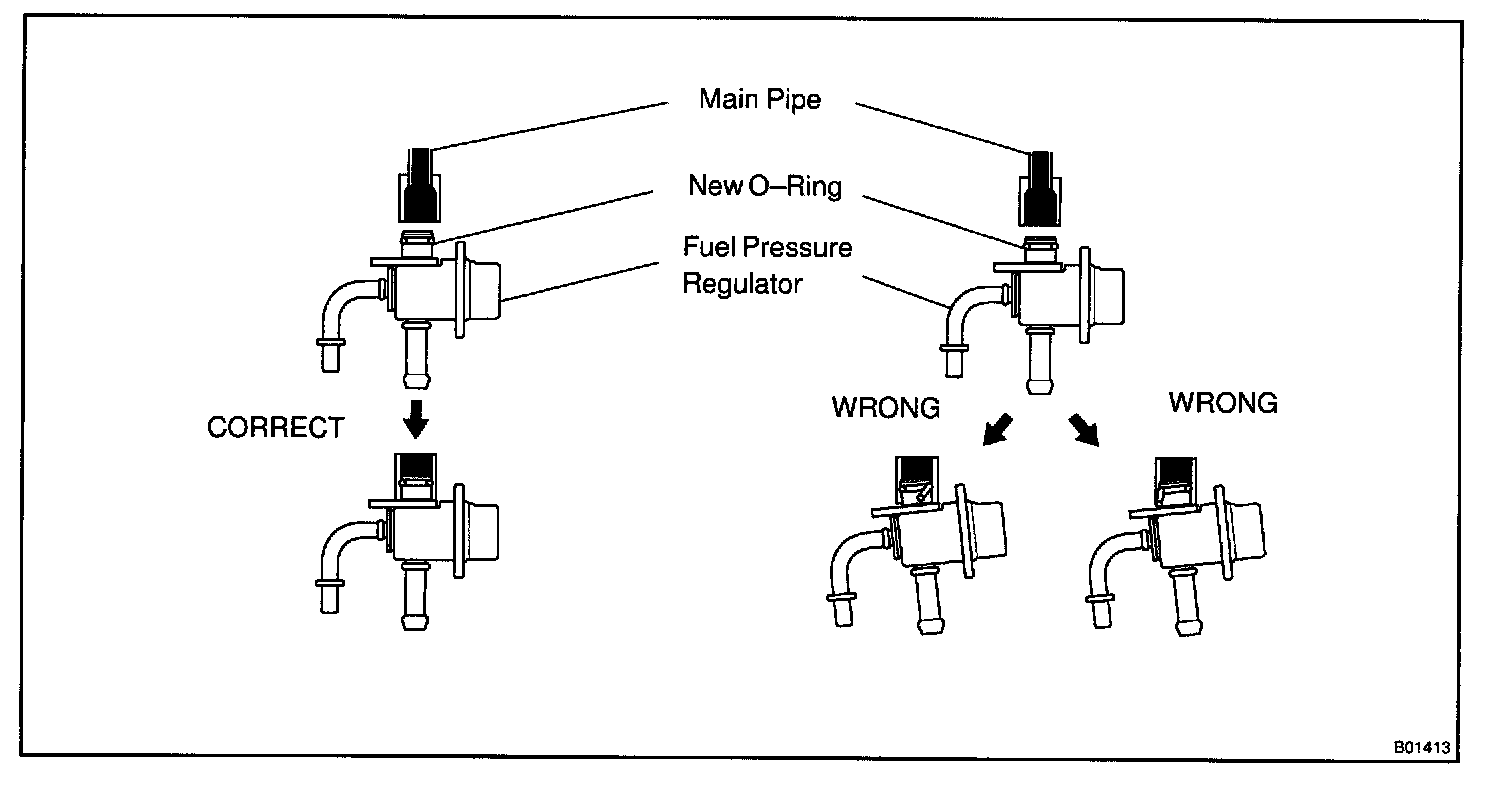 Main Pipe

New O–Ring

Fuel Pressure Regulator

CORRECT

WRONG

WRONG

B01413