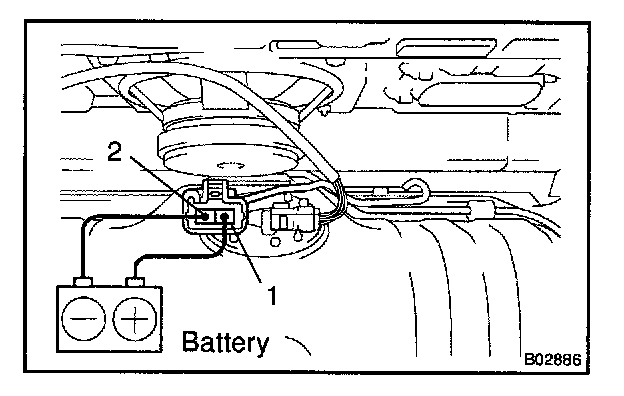 2

1

Battery

B02886