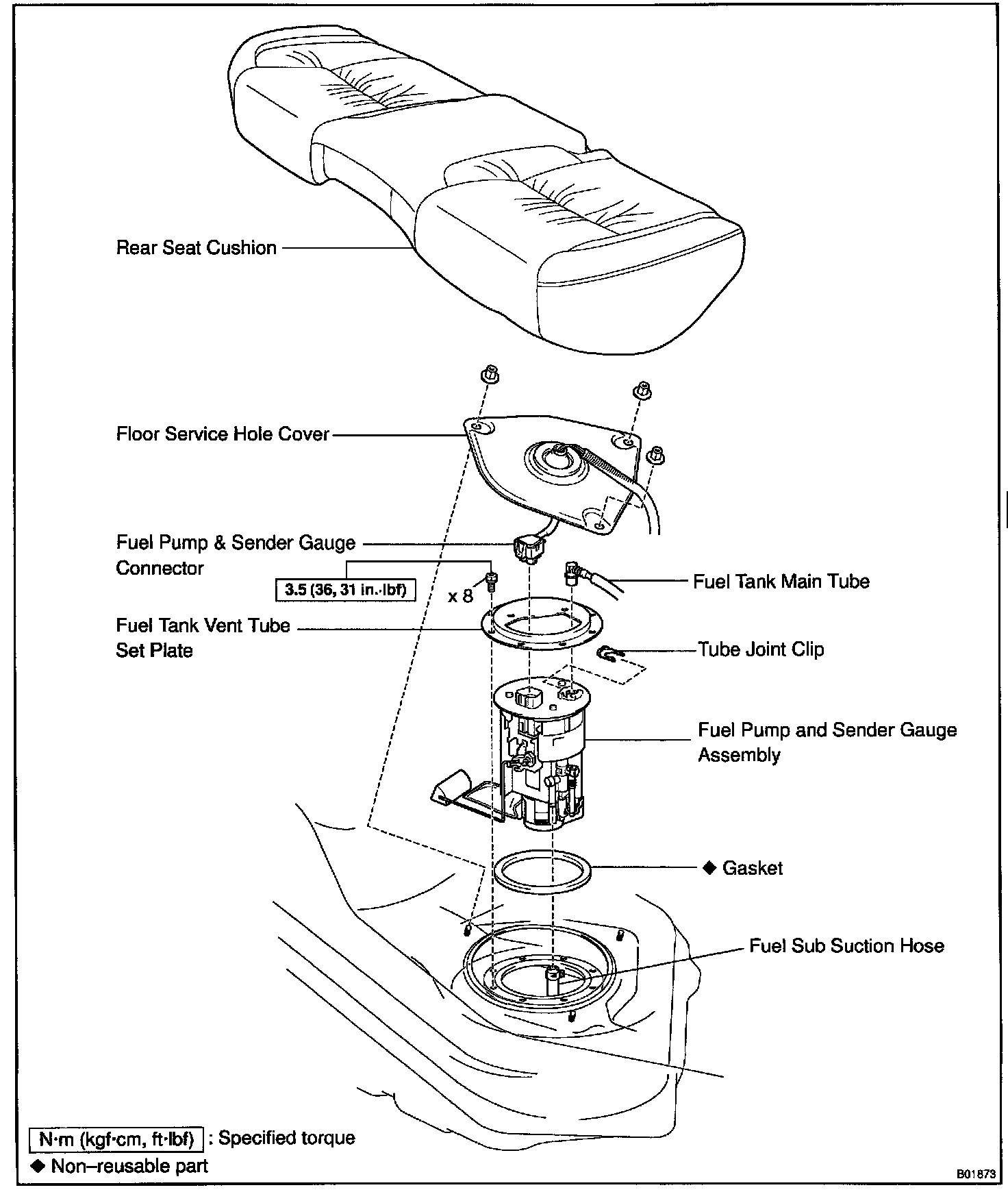 Rear Seat Cushion

Floor Service Hole Cover

Fuel Pump & Sender Gauge Connector

3.5 (36, 31 in.·lbf)

x 8

Fuel Tank Main Tube

Fuel Tank Vent Tube Set Plate

Tube Joint Clip

Fuel Pump and Sender Gauge Assembly

◆ Gasket

Fuel Sub Suction Hose

N·m (kgf·cm, ft·lbf) : Specified torque
◆ Non–reusable part

B01873