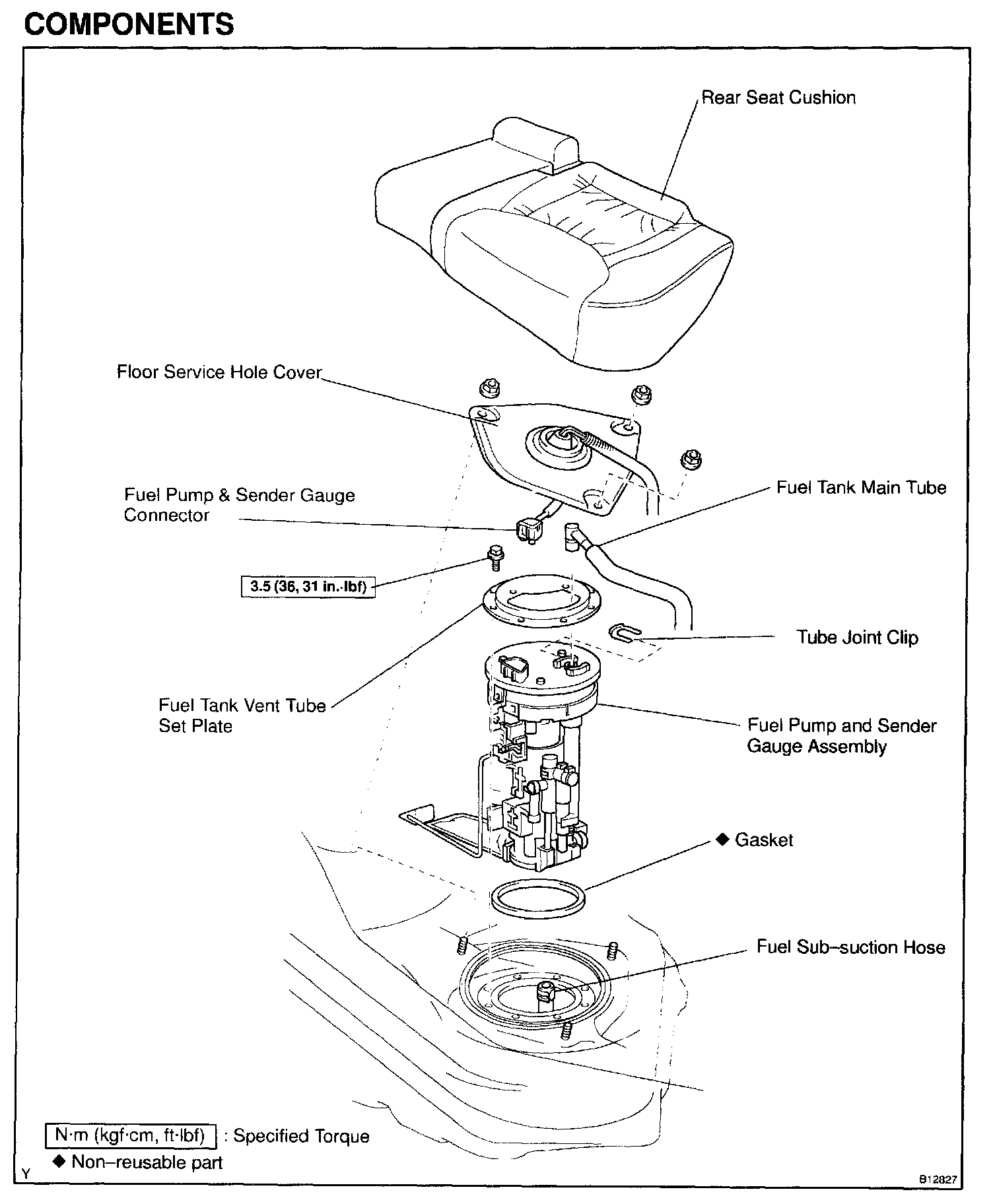 COMPONENTS

Rear Seat Cushion

Floor Service Hole Cover

Fuel Pump & Sender Gauge Connector

Fuel Tank Main Tube

3.5 (36, 31 in.·lbf)

Tube Joint Clip

Fuel Tank Vent Tube Set Plate

Fuel Pump and Sender Gauge Assembly

◆ Gasket

Fuel Sub–suction Hose

N·m (kgf·cm, ft·lbf) : Specified Torque
◆ Non–reusable part

Y

B12827