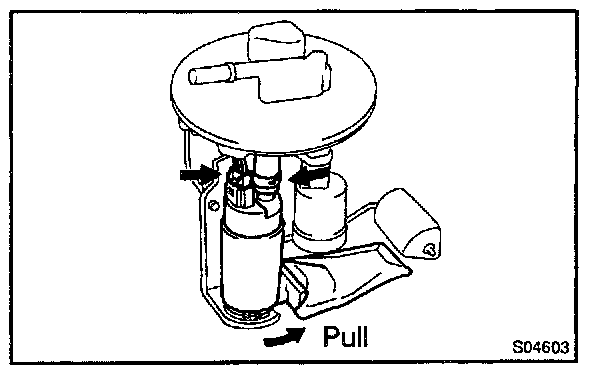 Pull

S04603