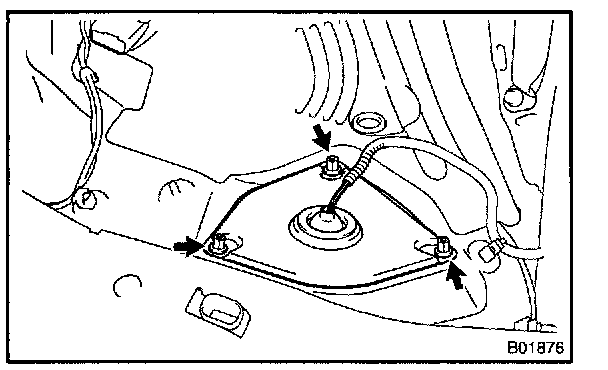 B01876