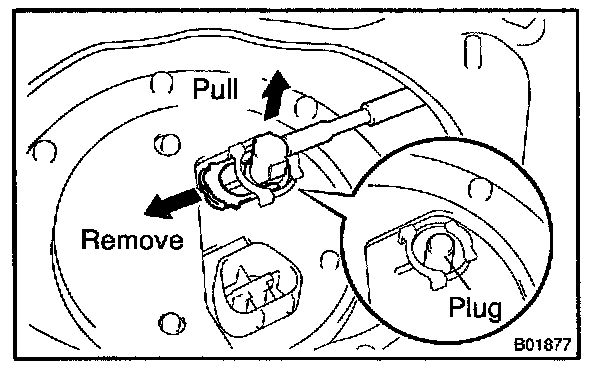 Pull

Remove

Plug

B01877