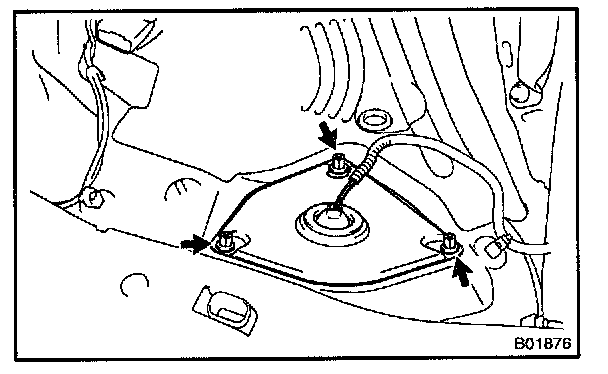 B01876