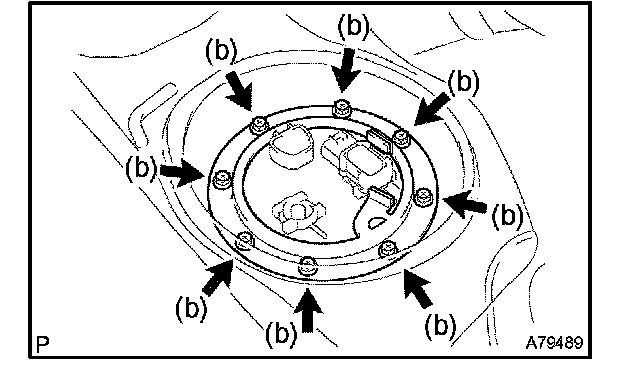 (b)
(b)
(b)
(b)
(b)
(b)
(b)
(b)
P
A79489